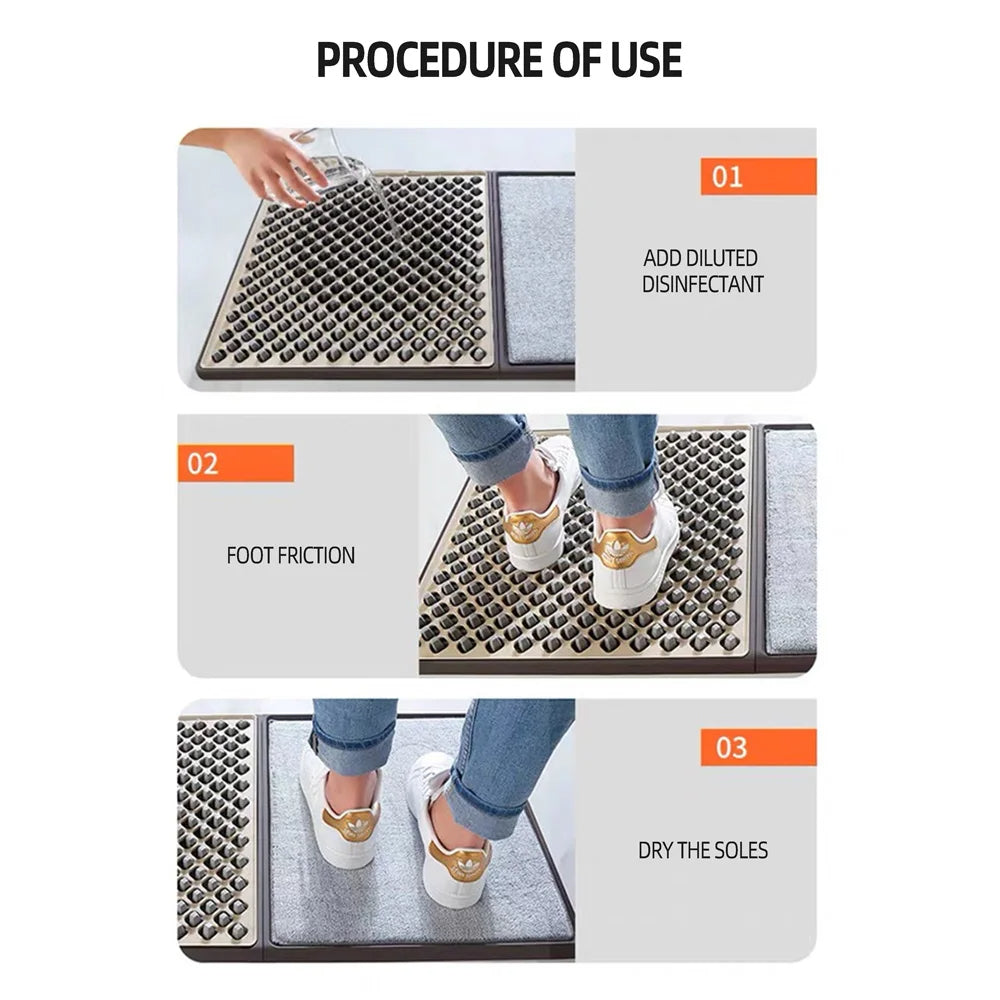 PROCEDURE OF USE

01

ADD DILUTED DISINFECTANT

02

FOOT FRICTION

03

DRY THE SOLES