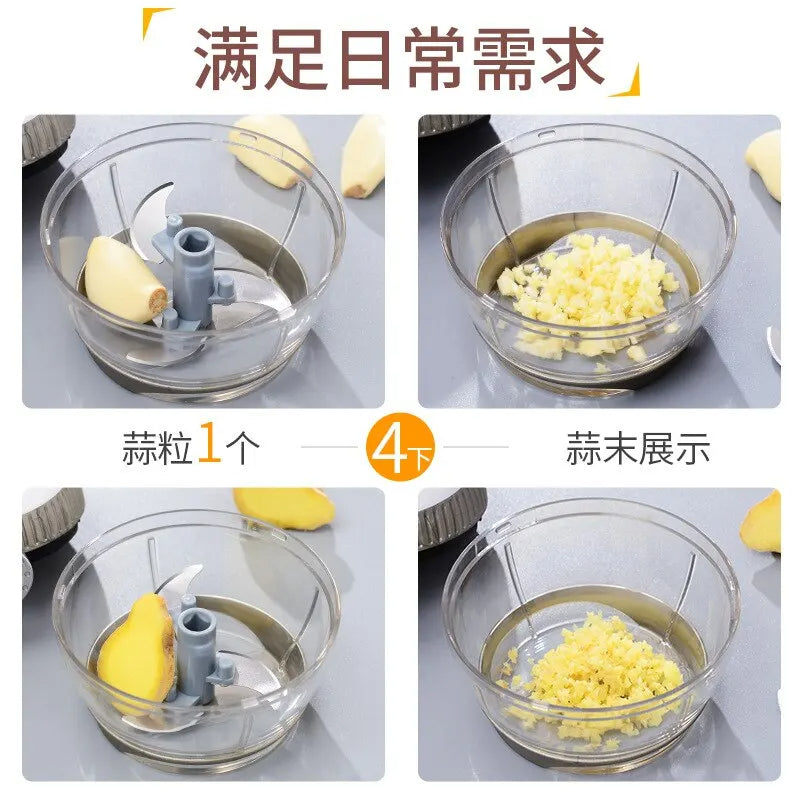 满足日常需求

蒜粒1个

4下

蒜末展示