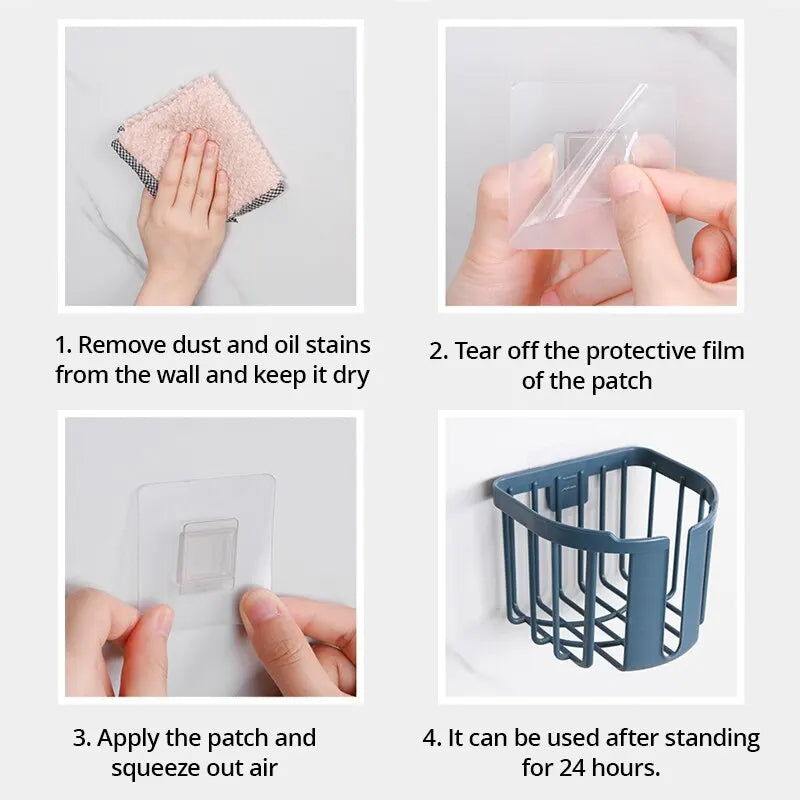 1. Remove dust and oil stains from the wall and keep it dry

2. Tear off the protective film of the patch

3. Apply the patch and squeeze out air

4. It can be used after standing for 24 hours.