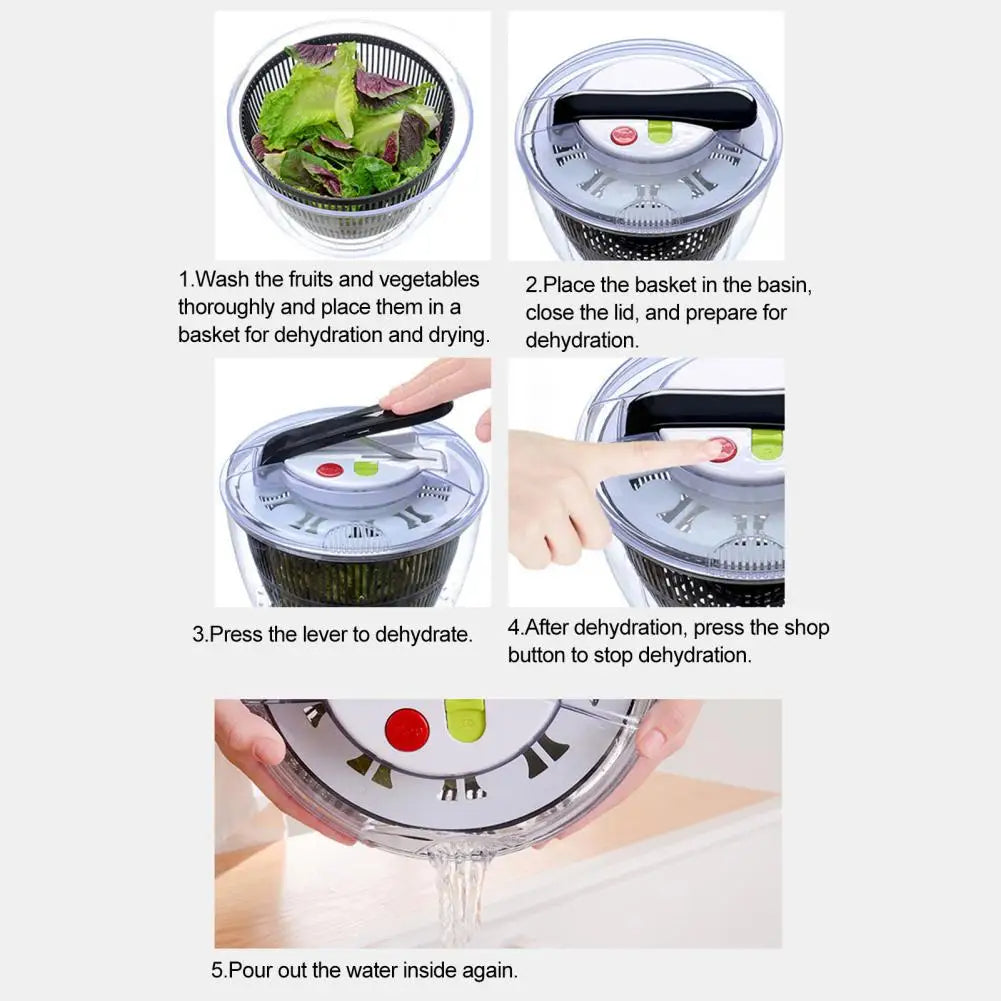 1.Wash the fruits and vegetables thoroughly and place them in a basket for dehydration and drying.

2.Place the basket in the basin, close the lid, and prepare for dehydration.

3.Press the lever to dehydrate.

4.After dehydration, press the shop button to stop dehydration.

5.Pour out the water inside again.