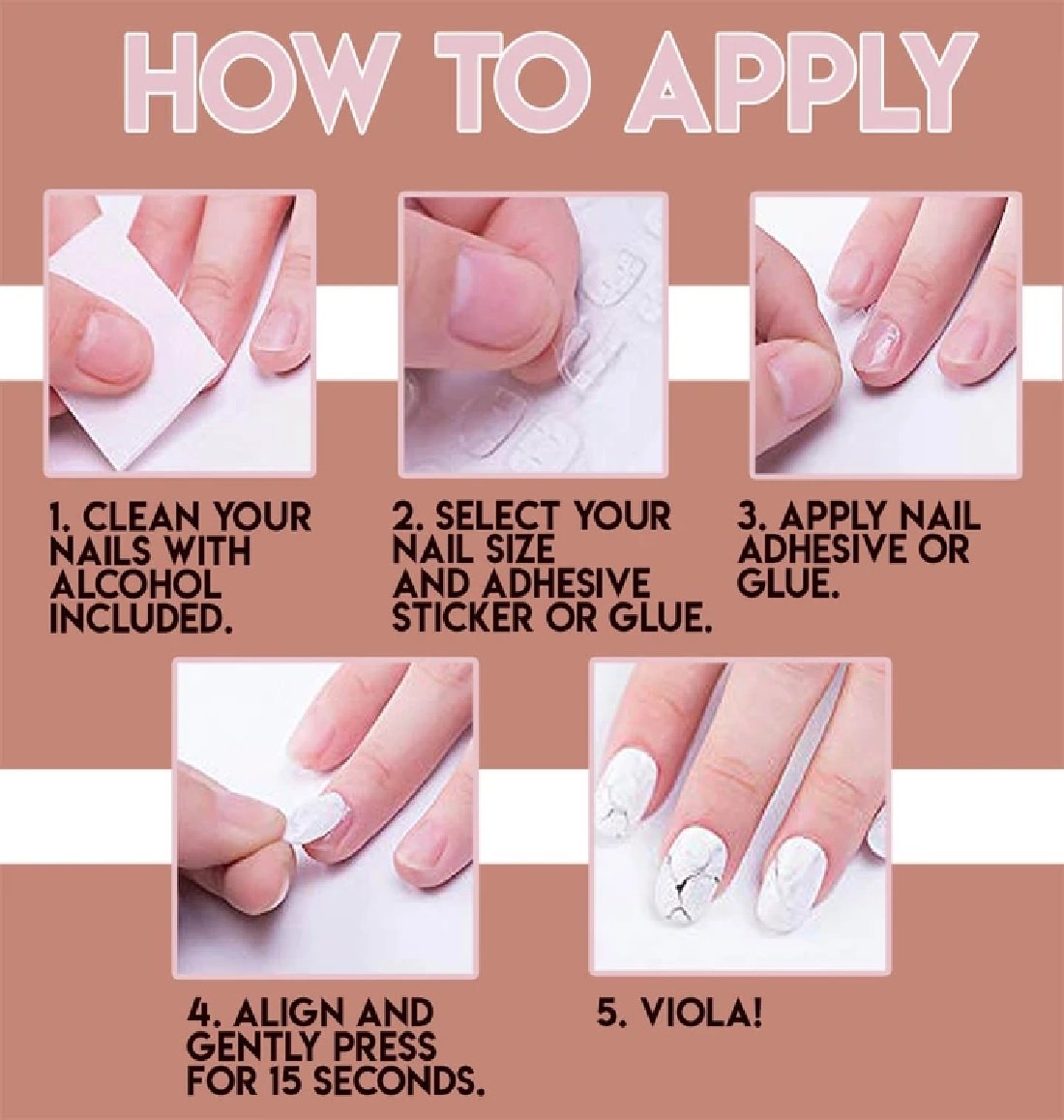 HOW TO APPLY

1. CLEAN YOUR NAILS WITH ALCOHOL INCLUDED.

2. SELECT YOUR NAIL SIZE AND ADHESIVE STICKER OR GLUE.

3. APPLY NAIL ADHESIVE OR GLUE.

4. ALIGN AND GENTLY PRESS FOR 15 SECONDS.

5. VIOLA!