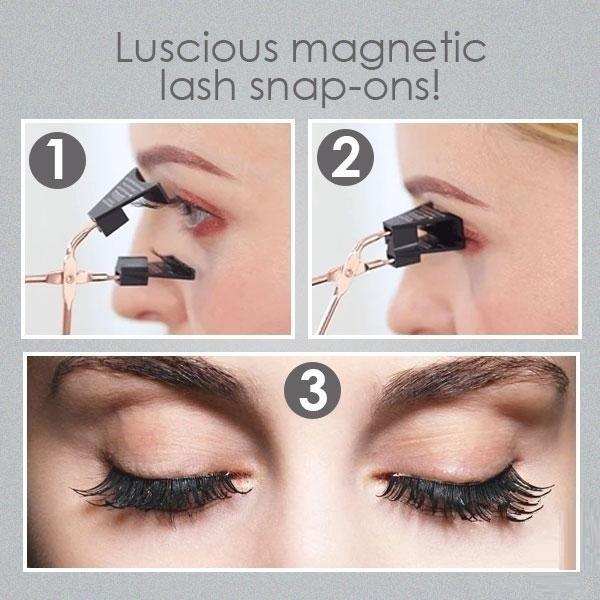 Luscious magnetic lash snap-ons!

1

2

3