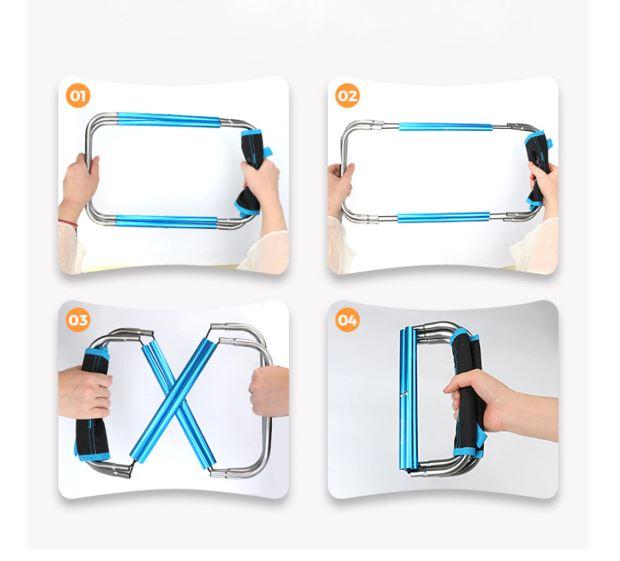 01

02

03

04