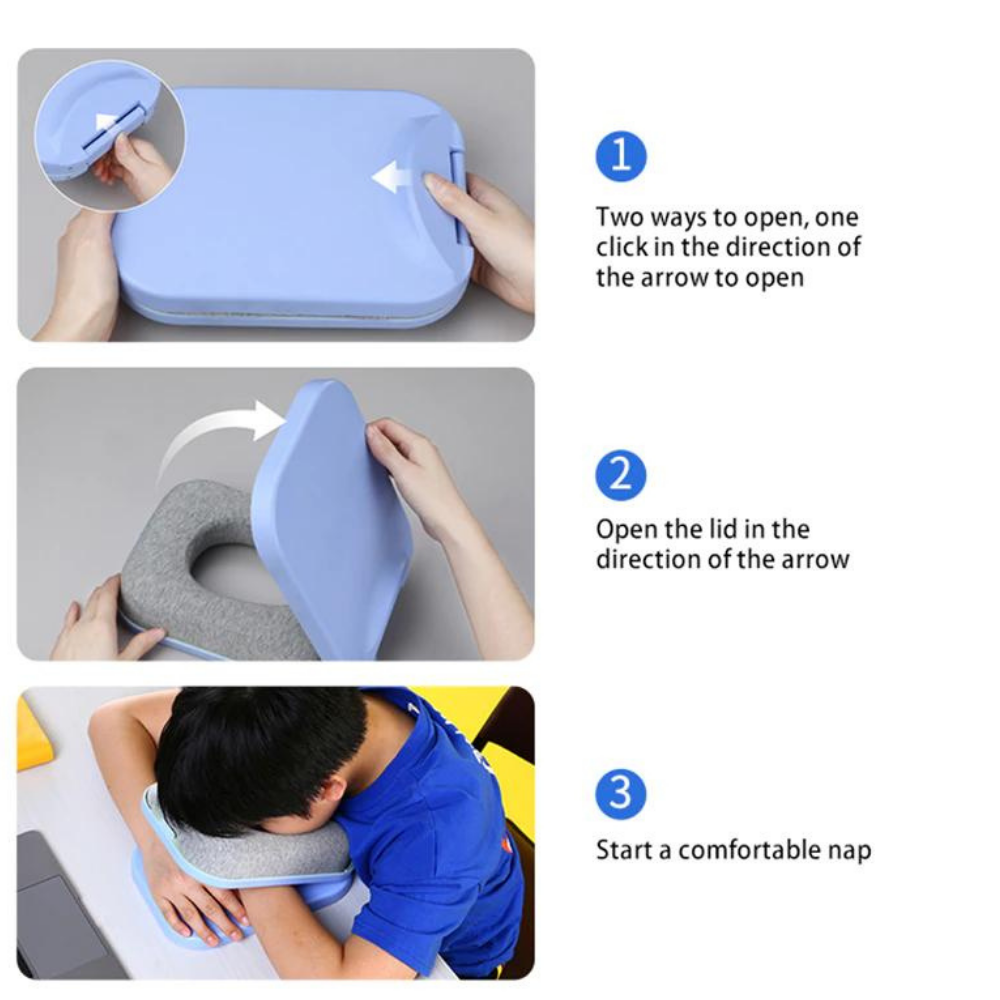 1

Two ways to open, one click in the direction of the arrow to open

2

Open the lid in the direction of the arrow

3

Start a comfortable nap