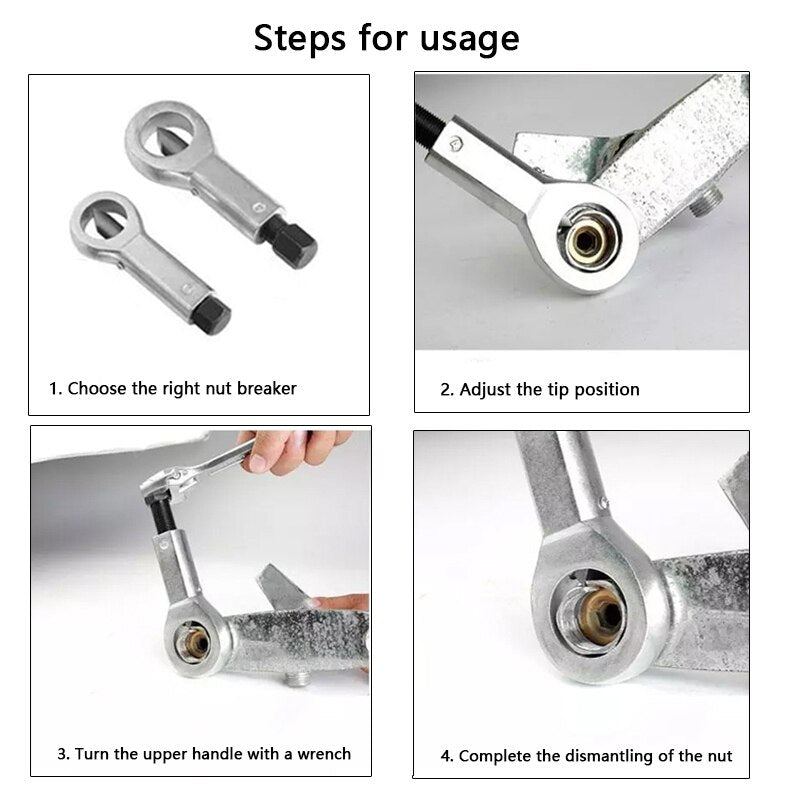 Steps for usage

1. Choose the right nut breaker

2. Adjust the tip position

3. Turn the upper handle with a wrench

4. Complete the dismantling of the nut