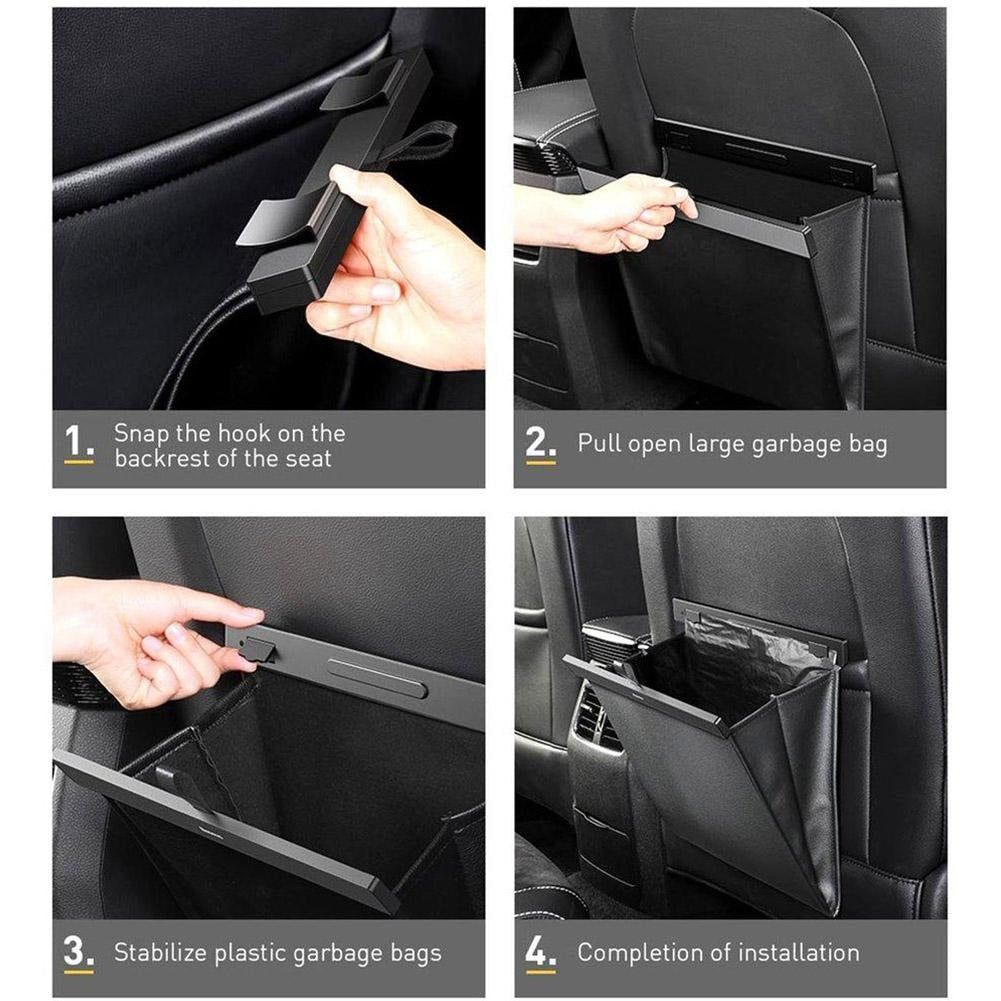 1. Snap the hook on the backrest of the seat

2. Pull open large garbage bag

3. Stabilize plastic garbage bags

4. Completion of installation