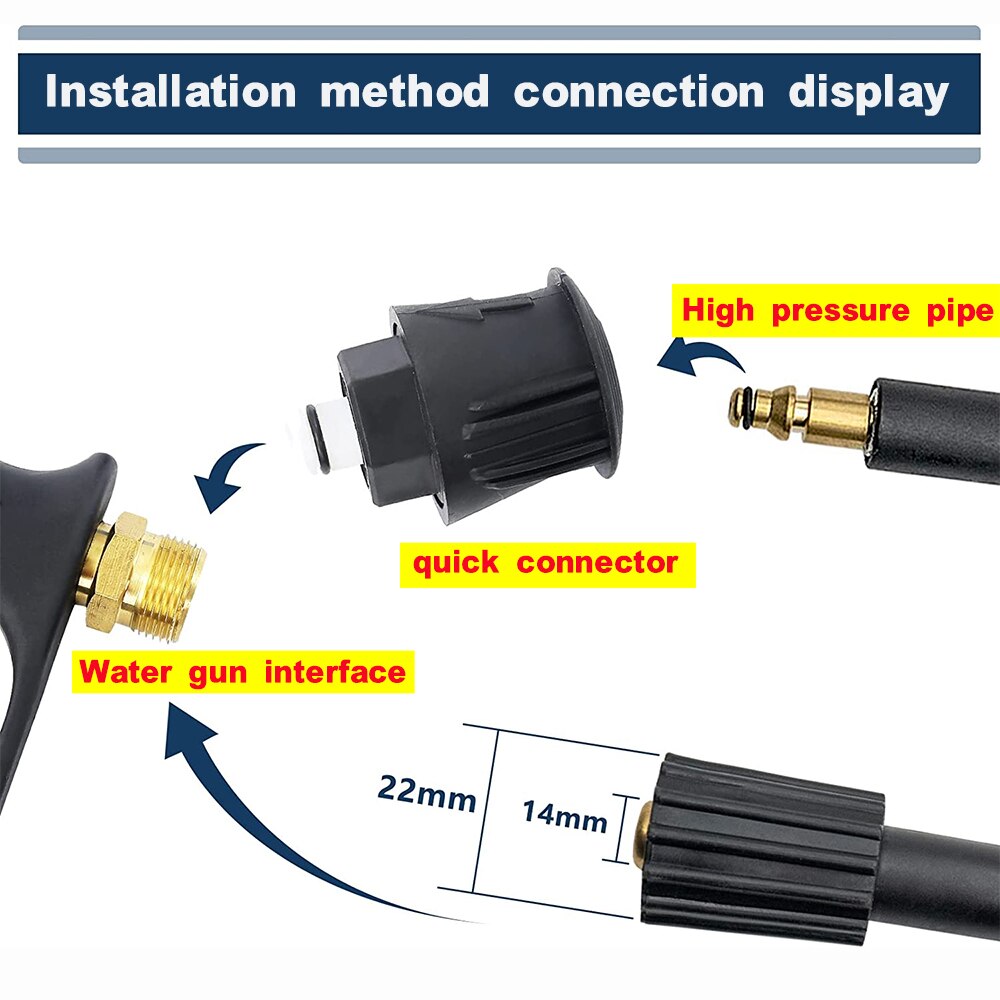 Installation method connection display

High pressure pipe

quick connector

Water gun interface

22mm

14mm