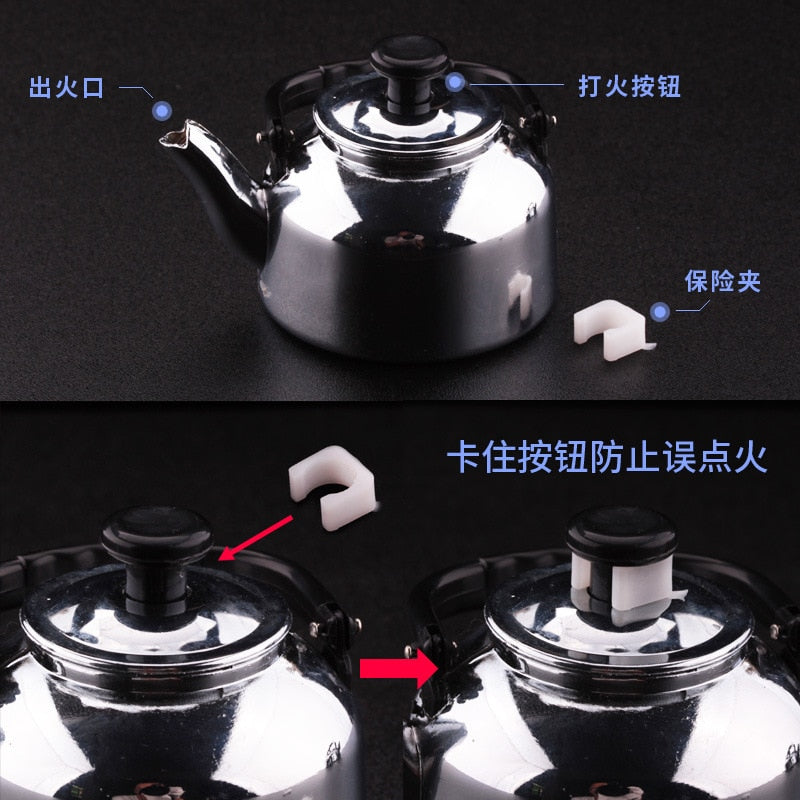 出火口

打火按钮

保险夹

卡住按钮防止误点火