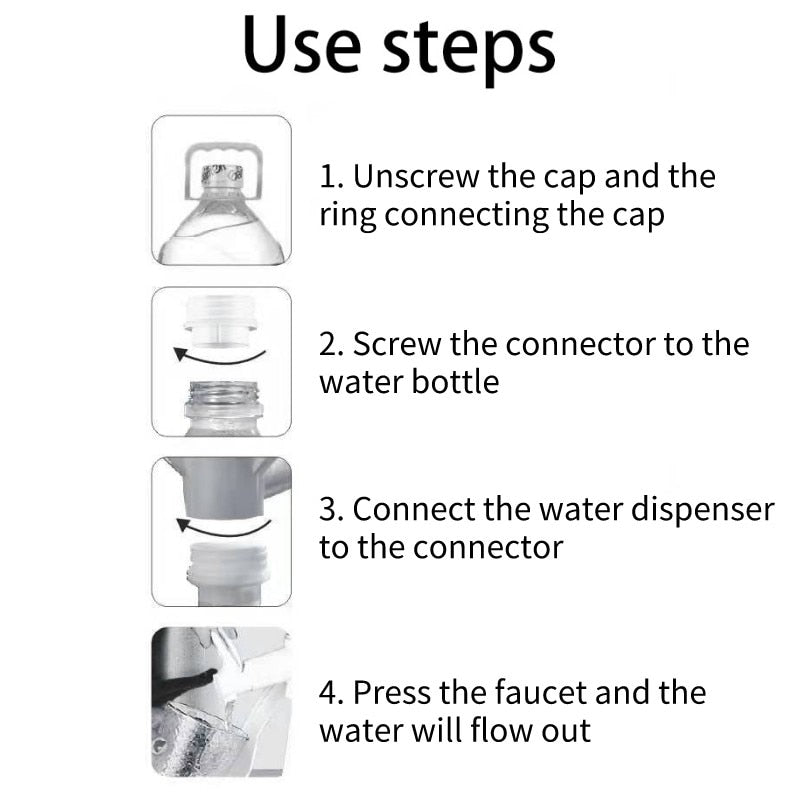 Use steps

1. Unscrew the cap and the ring connecting the cap

2. Screw the connector to the water bottle

3. Connect the water dispenser to the connector

4. Press the faucet and the water will flow out