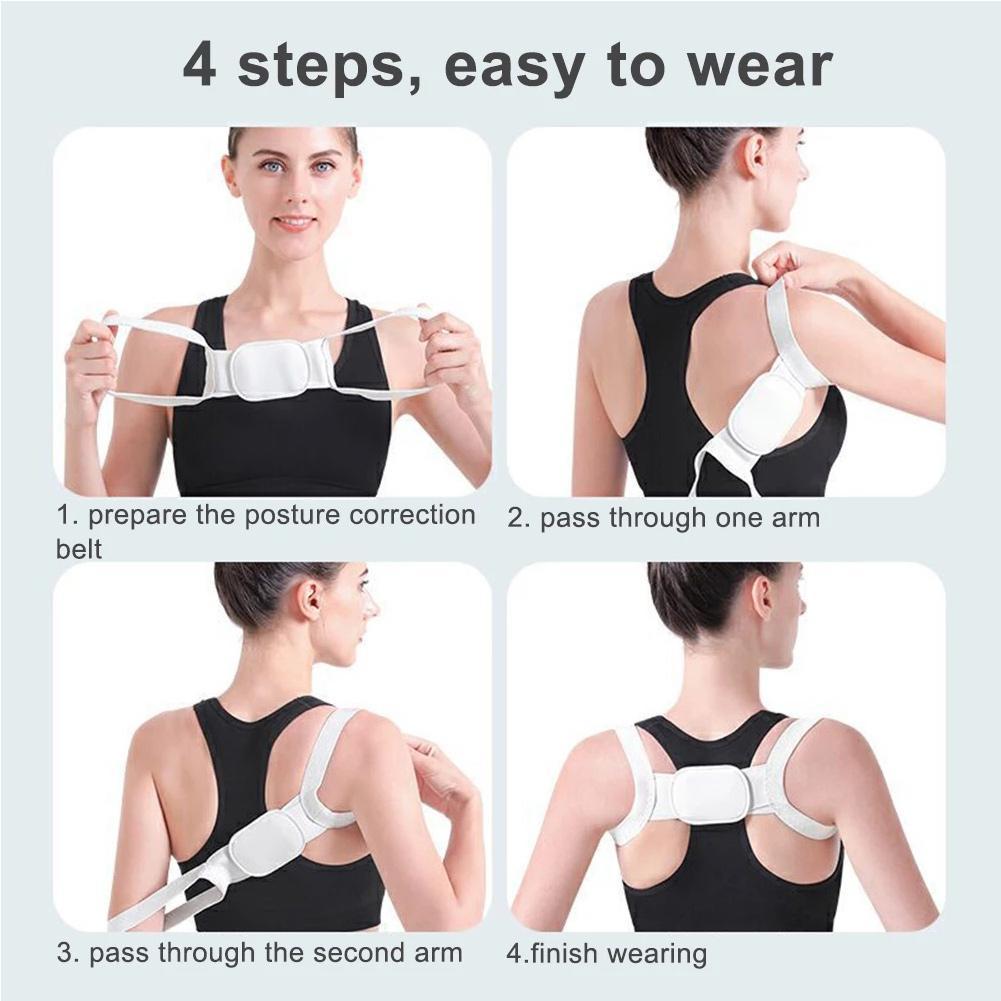 4 steps, easy to wear

1. prepare the posture correction belt

2. pass through one arm

3. pass through the second arm

4.finish wearing