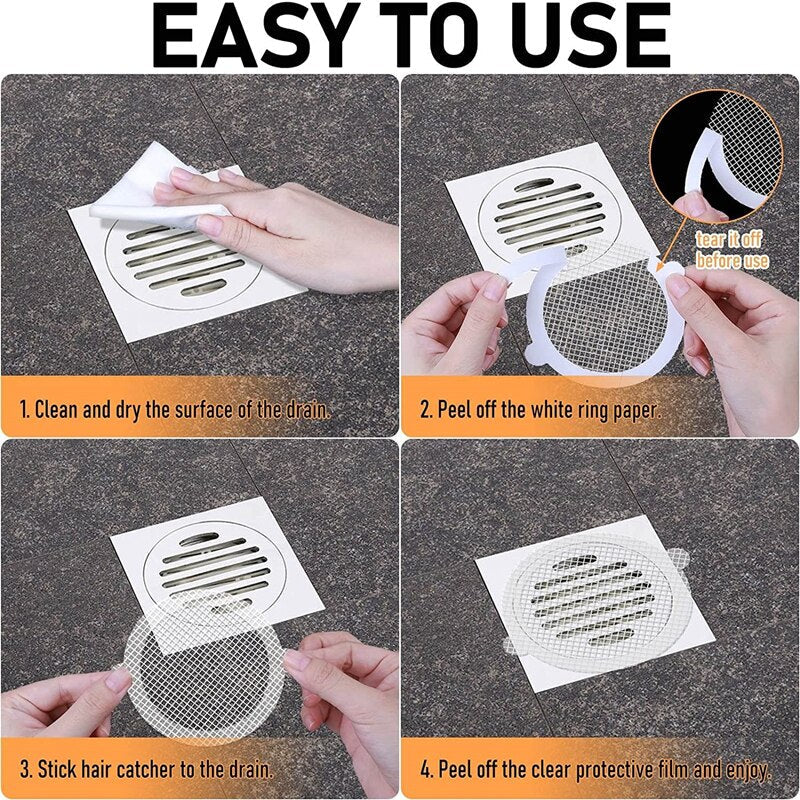 EASY TO USE

1. Clean and dry the surface of the drain.

tear it off before use

2. Peel off the white ring paper.

3. Stick hair catcher to the drain.

4. Peel off the clear protective film and enjoy.