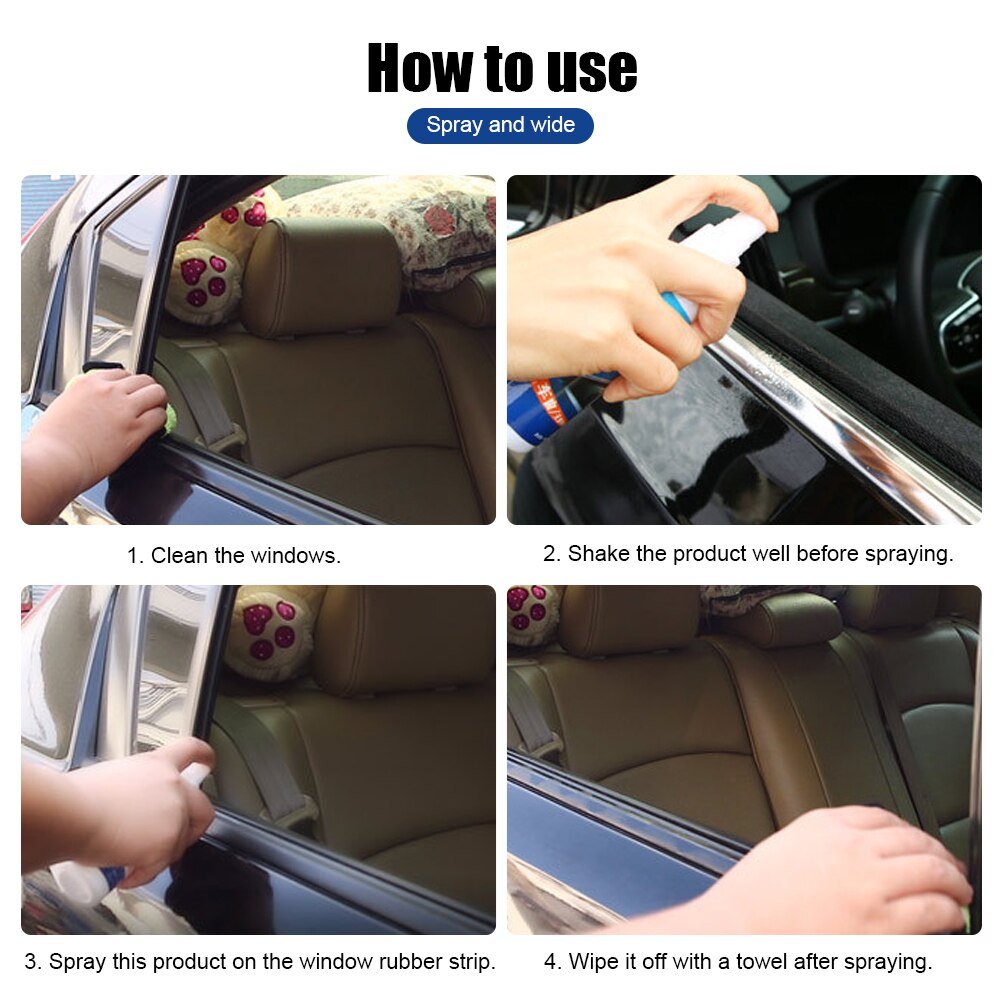 How to use

Spray and wide

1. Clean the windows.

2. Shake the product well before spraying.

3. Spray this product on the window rubber strip.

4. Wipe it off with a towel after spraying.