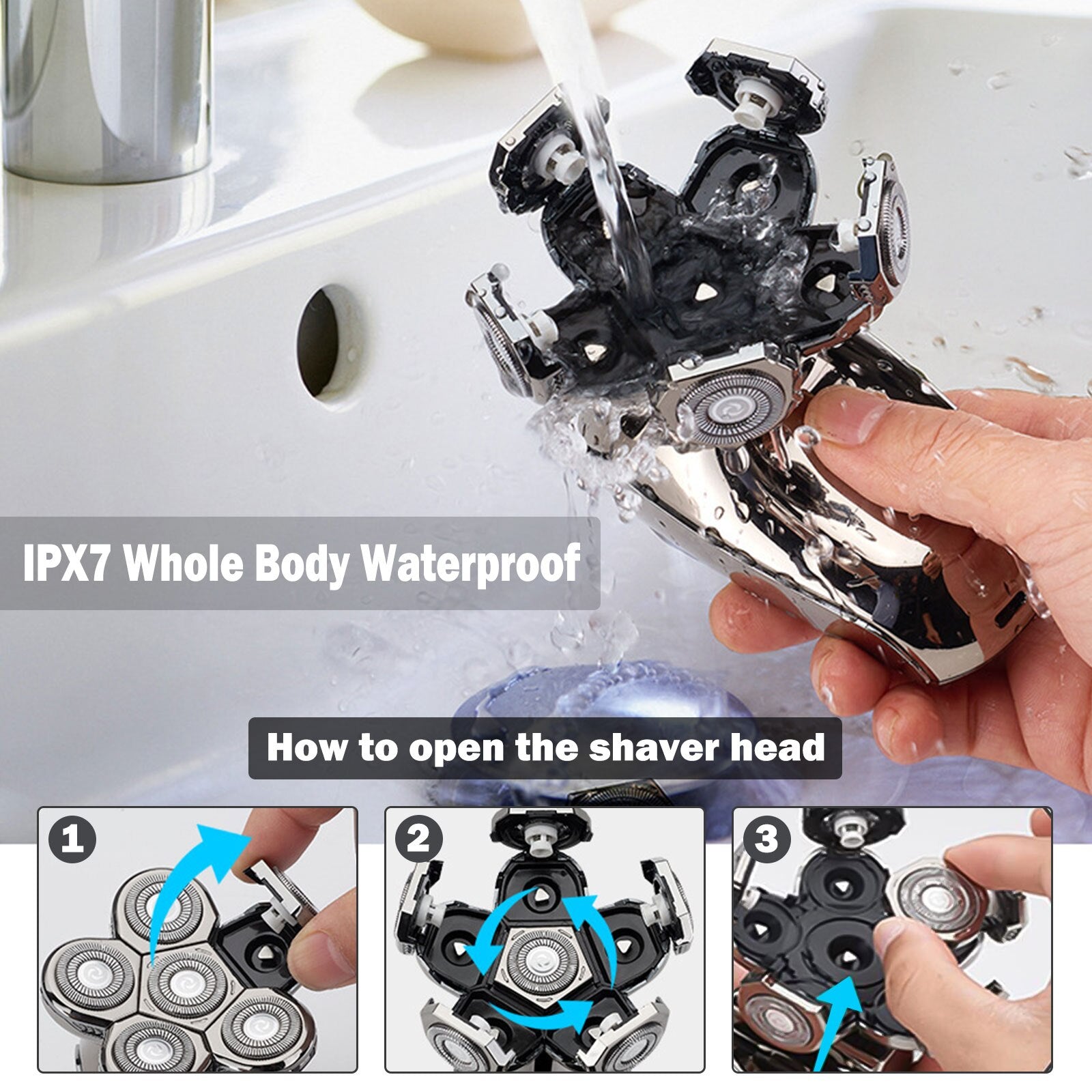 IPX7 Whole Body Waterproof

How to open the shaver head

1

2

3