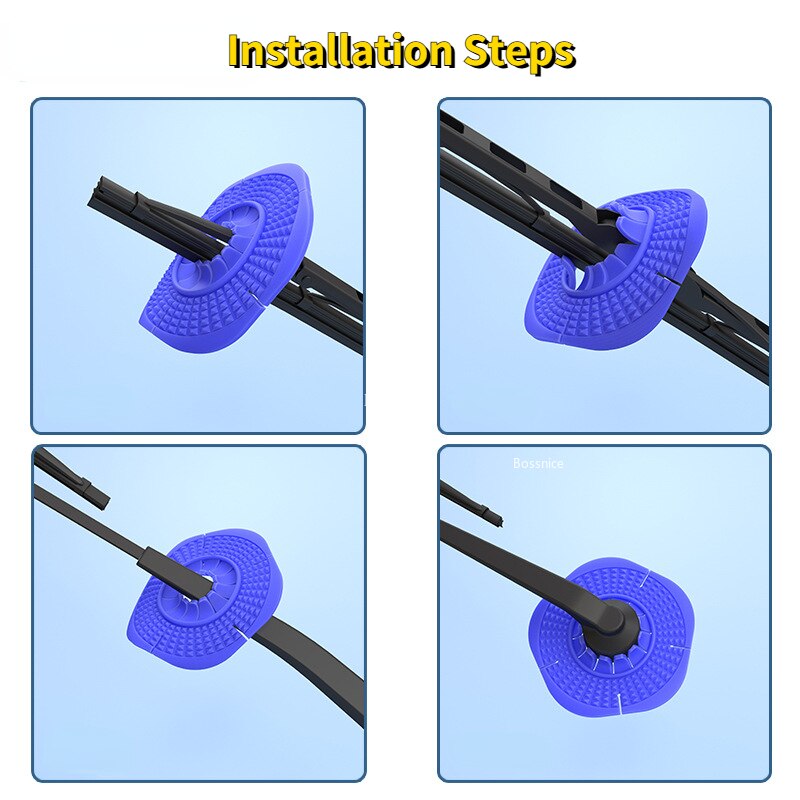 Installation Steps

Bossnice