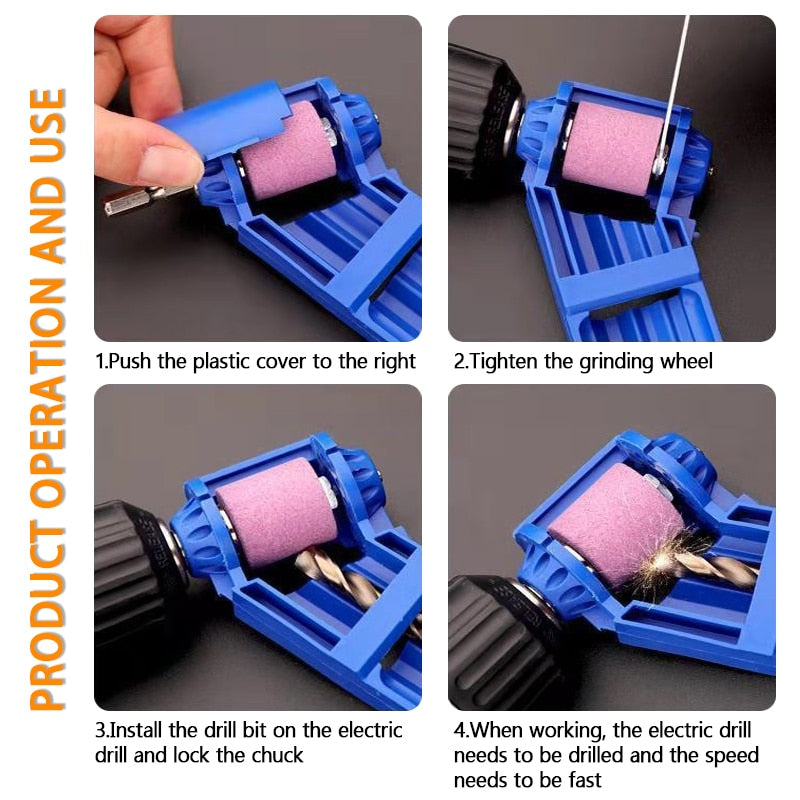 PRODUCT OPERATION AND USE

1.Push the plastic cover to the right

2.Tighten the grinding wheel

3.Install the drill bit on the electric drill and lock the chuck

4.When working, the electric drill needs to be drilled and the speed needs to be fast