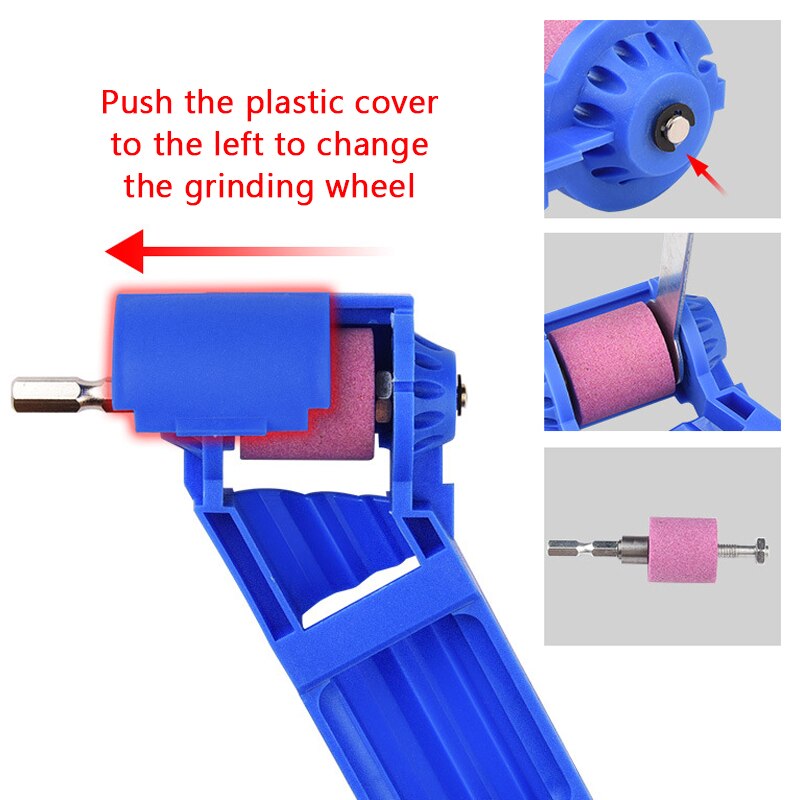 Push the plastic cover to the left to change the grinding wheel