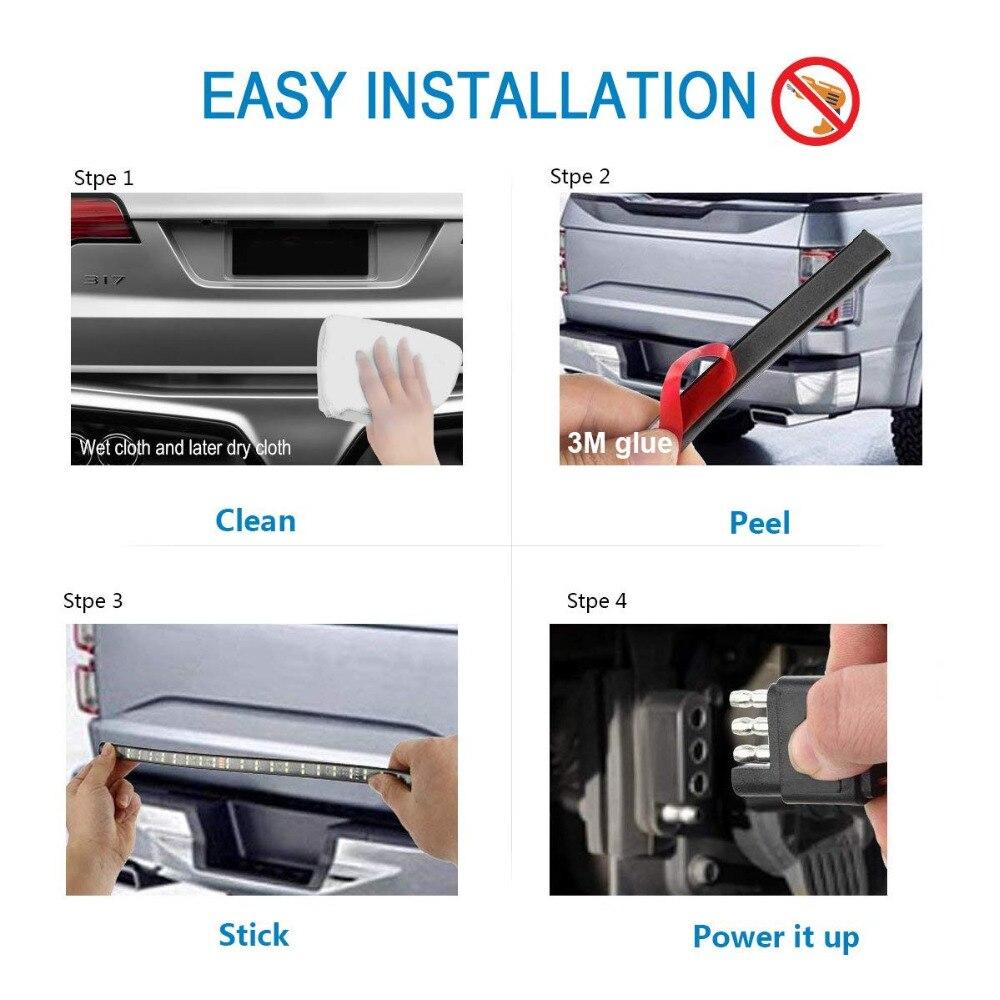 EASY INSTALLATION

Stpe 1

Wet cloth and later dry cloth

Clean

Stpe 2

3M glue

Peel

Stpe 3

Stick

Stpe 4

Power it up