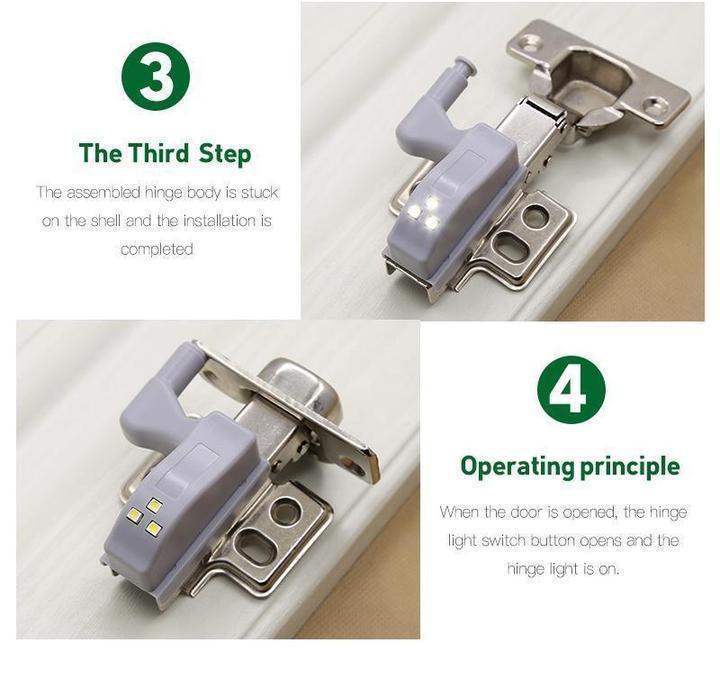 3

The Third Step

The assembled hinge body is stuck on the shell and the installation is completed

4

Operating principle

When the door is opened, the hinge light switch button opens and the hinge light is on.