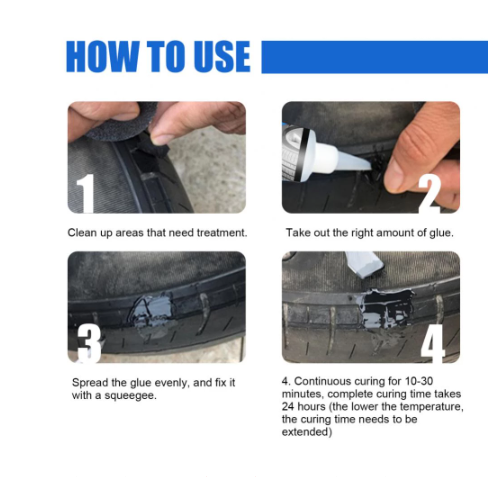 HOW TO USE

1

Clean up areas that need treatment.

2

Take out the right amount of glue.

3

Spread the glue evenly, and fix it with a squeegee.

4

4. Continuous curing for 10-30 minutes, complete curing time takes 24 hours (the lower the temperature, the curing time needs to be extended)