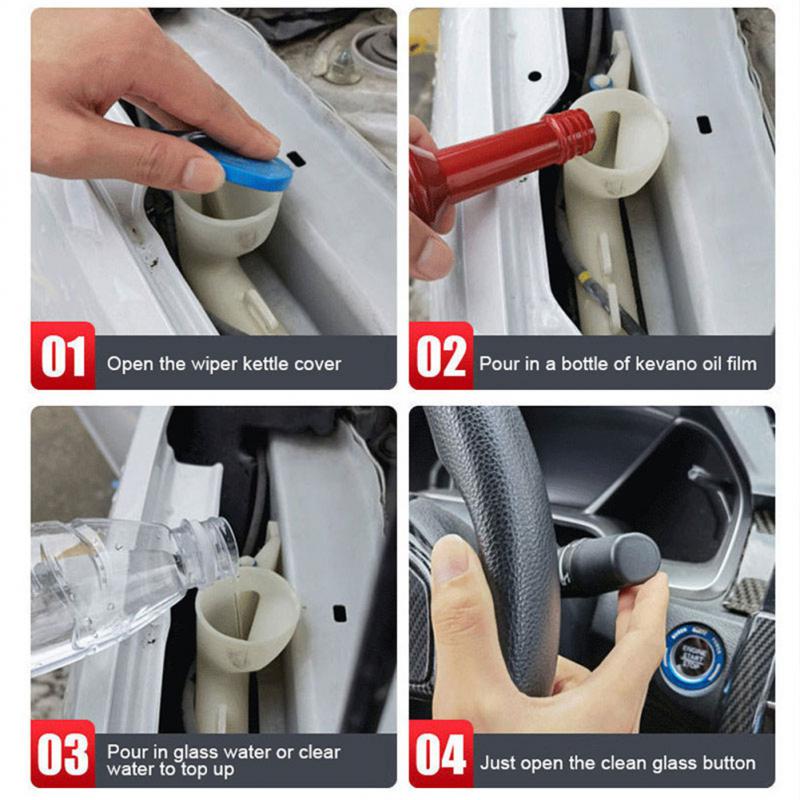 01 Open the wiper kettle cover

02 Pour in a bottle of kevano oil film

03 Pour in glass water or clear water to top up

04 Just open the clean glass button

ENGINE START STOP