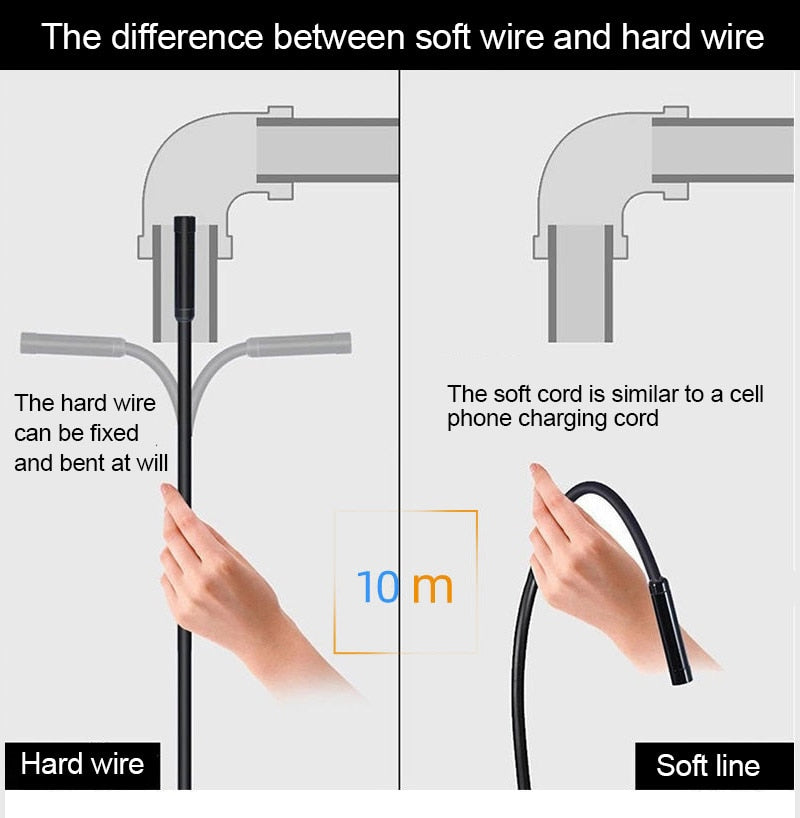 The difference between soft wire and hard wire

The hard wire can be fixed and bent at will

The soft cord is similar to a cell phone charging cord

10 m

Hard wire

Soft line