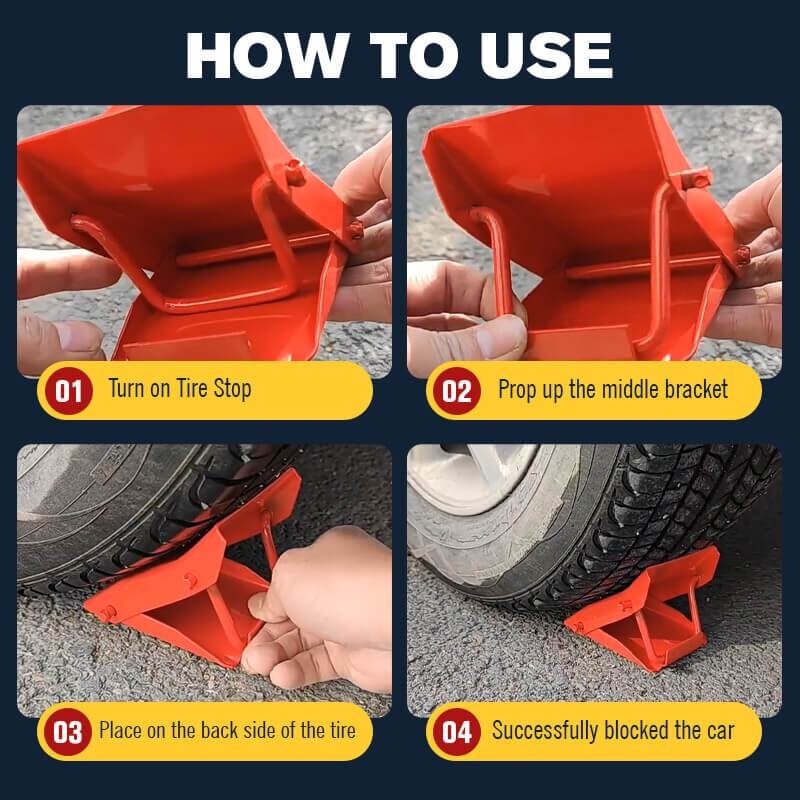 HOW TO USE

01 Turn on Tire Stop

02 Prop up the middle bracket

03 Place on the back side of the tire

04 Successfully blocked the car