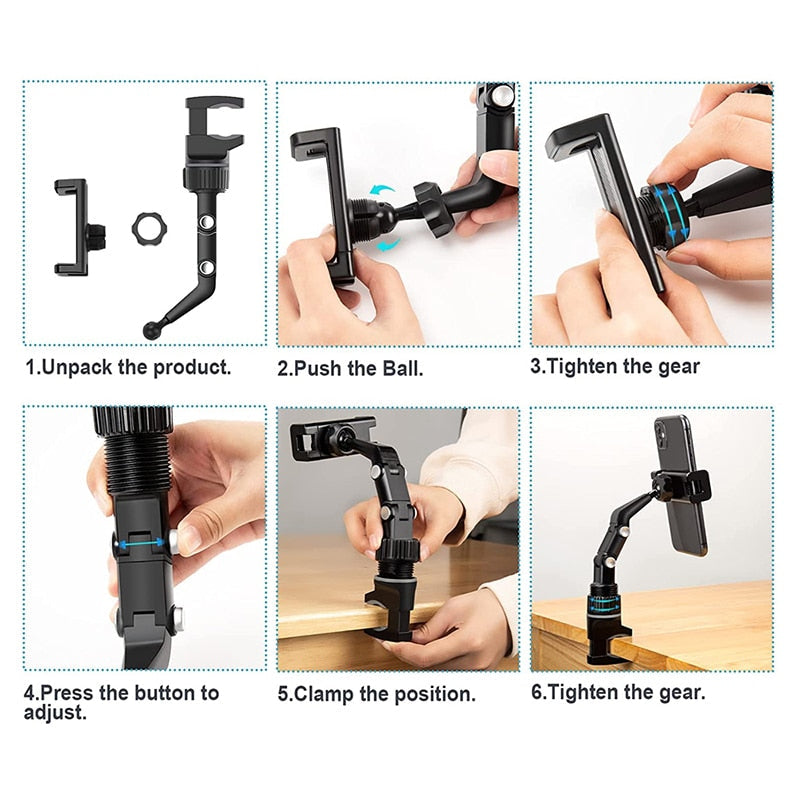 1.Unpack the product.

2.Push the Ball.

3.Tighten the gear

4.Press the button to adjust.

5.Clamp the position.

6.Tighten the gear.