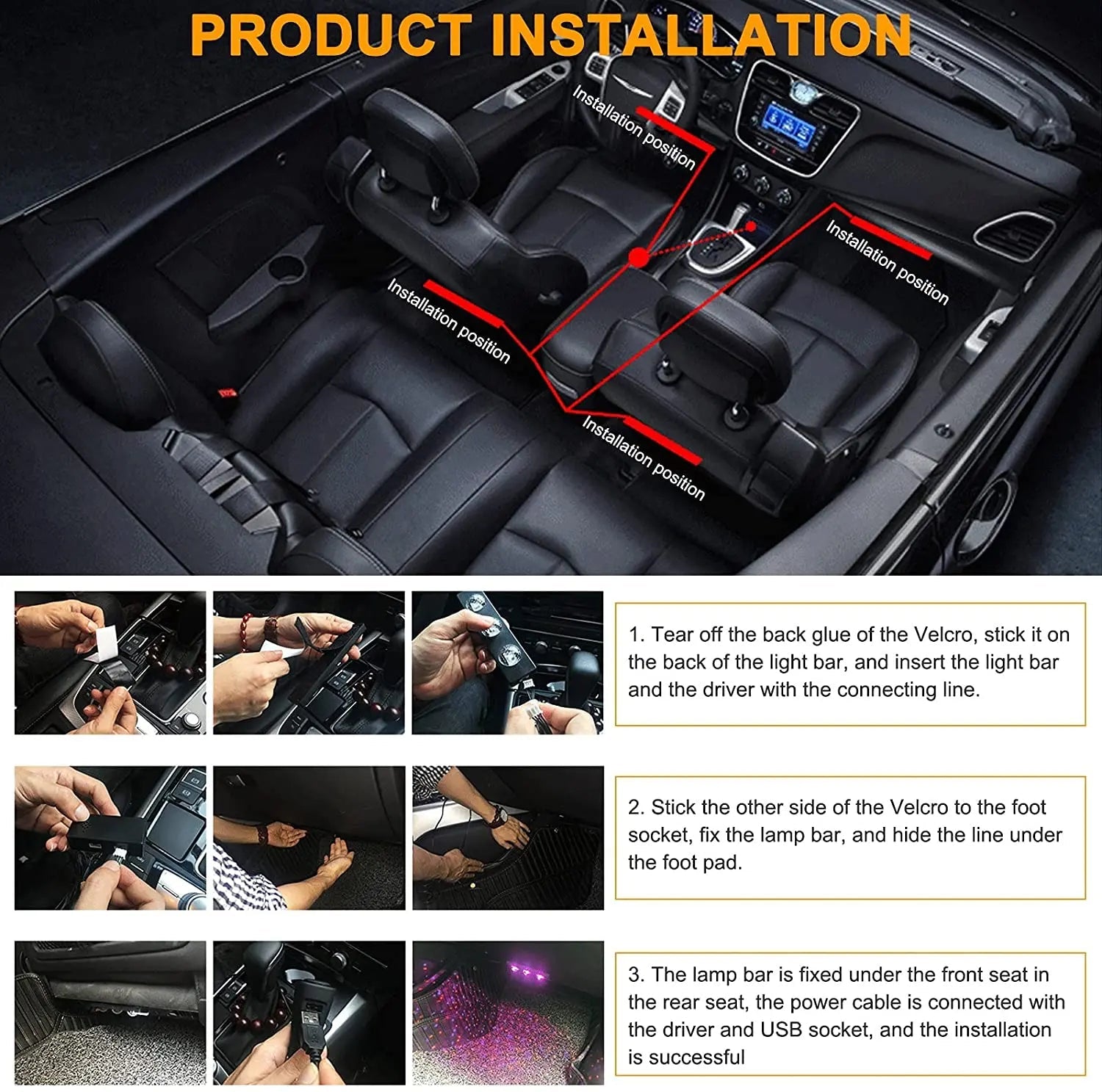 PRODUCT INSTALLATION

Installation position

Installation position

Installation position

Installation position

1. Tear off the back glue of the Velcro, stick it on the back of the light bar, and insert the light bar and the driver with the connecting line.

2. Stick the other side of the Velcro to the foot socket, fix the lamp bar, and hide the line under the foot pad.

3. The lamp bar is fixed under the front seat in the rear seat, the power cable is connected with the driver and USB socket, and the installation is successful