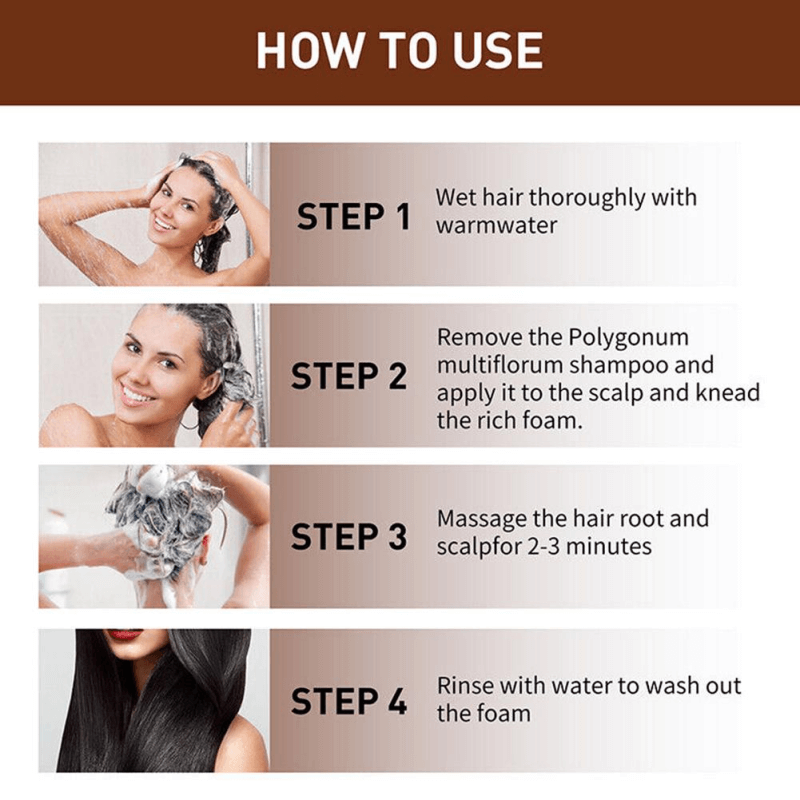 HOW TO USE

STEP 1
Wet hair thoroughly with warmwater

STEP 2
Remove the Polygonum multiflorum shampoo and apply it to the scalp and knead the rich foam.

STEP 3
Massage the hair root and scalpfor 2-3 minutes

STEP 4
Rinse with water to wash out the foam