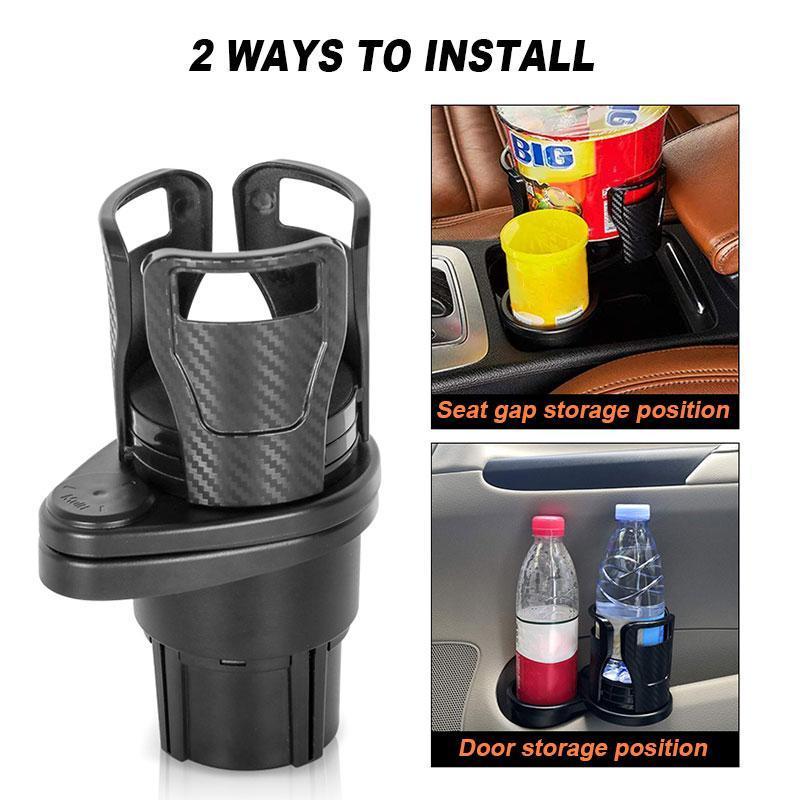 2 WAYS TO INSTALL

BIG

Seat gap storage position

Door storage position