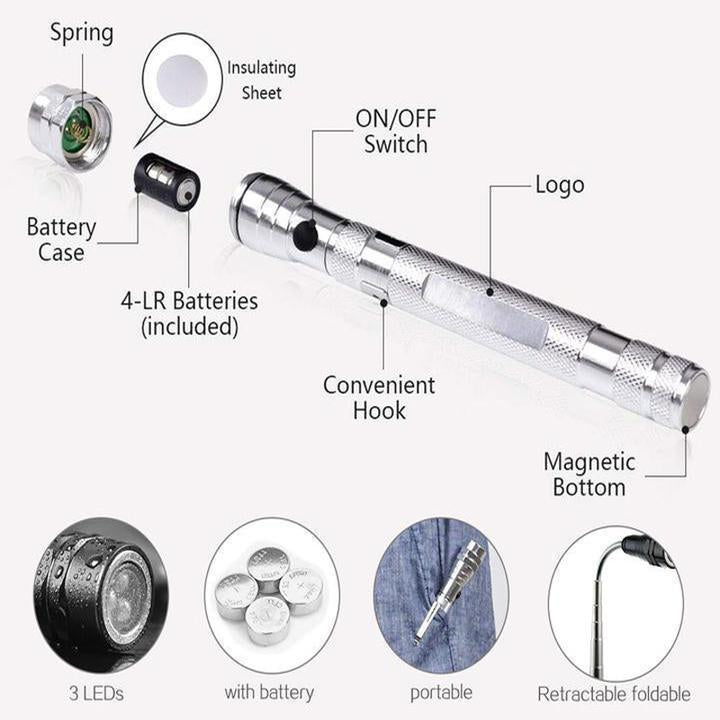 Spring

Insulating Sheet

ON/OFF Switch

Logo

Battery Case

4-LR Batteries (included)

Convenient Hook

Magnetic Bottom

3 LEDs

with battery

portable

Retractable foldable