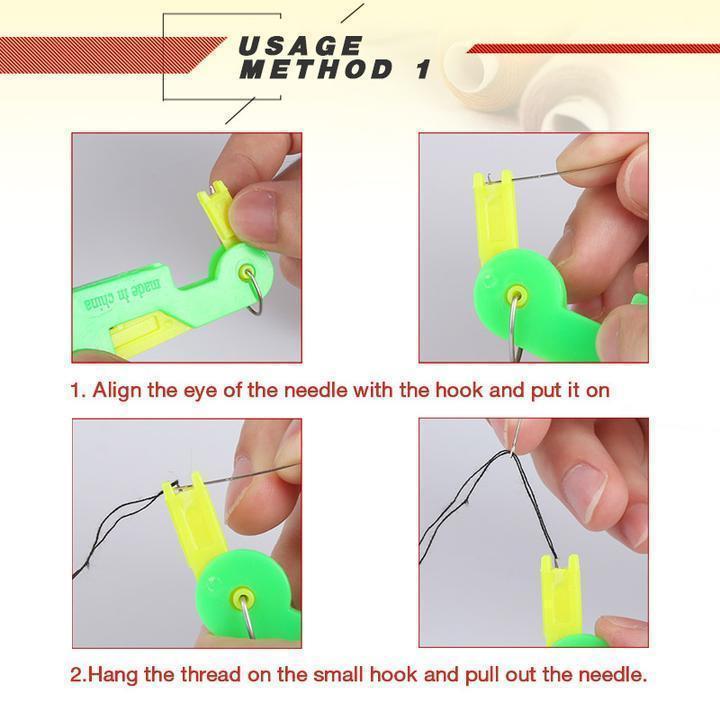 USAGE METHOD 1

made in china

1. Align the eye of the needle with the hook and put it on

2.Hang the thread on the small hook and pull out the needle.