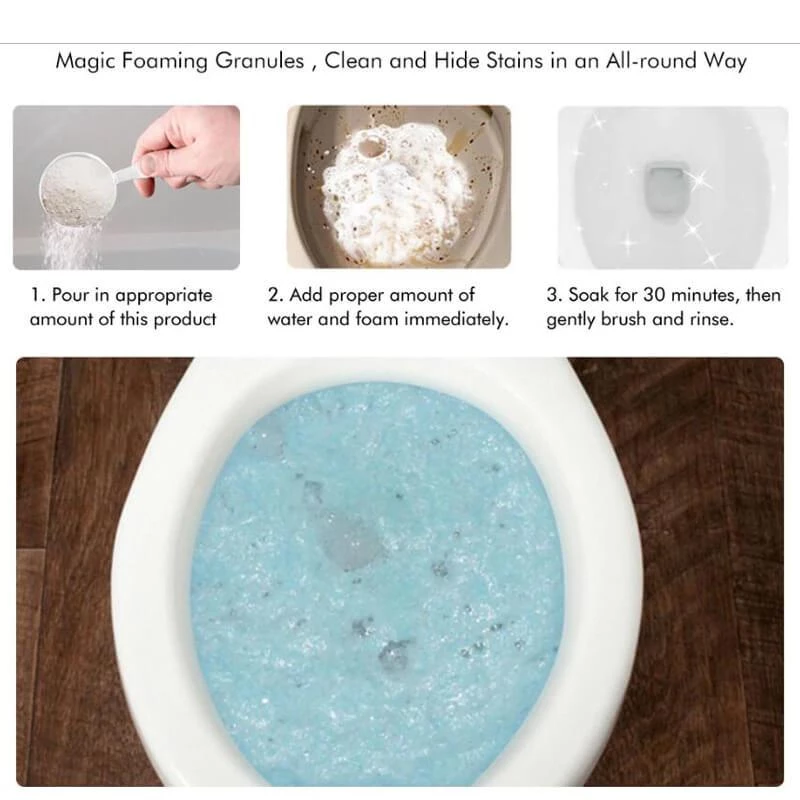 Magic Foaming Granules , Clean and Hide Stains in an All-round Way

1. Pour in appropriate amount of this product

2. Add proper amount of water and foam immediately.

3. Soak for 30 minutes, then gently brush and rinse.