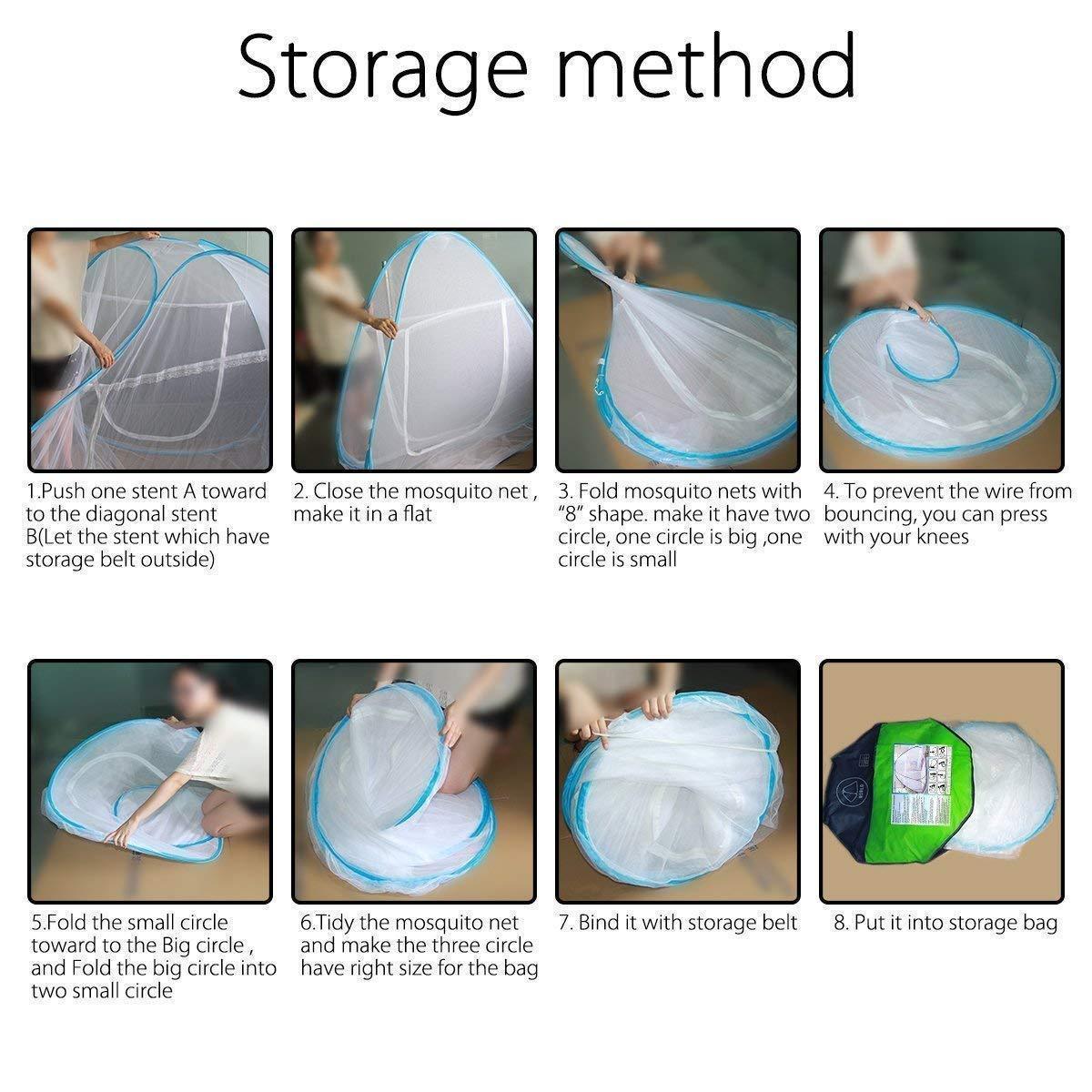 Storage method

1.Push one stent A toward to the diagonal stent B(Let the stent which have storage belt outside)

2. Close the mosquito net , make it in a flat

3. Fold mosquito nets with "8" shape. make it have two circle, one circle is big ,one circle is small

4. To prevent the wire from bouncing, you can press with your knees

5.Fold the small circle toward to the Big circle , and Fold the big circle into two small circle

6.Tidy the mosquito net and make the three circle have right size for the bag

7. Bind it with storage belt

8. Put it into storage bag