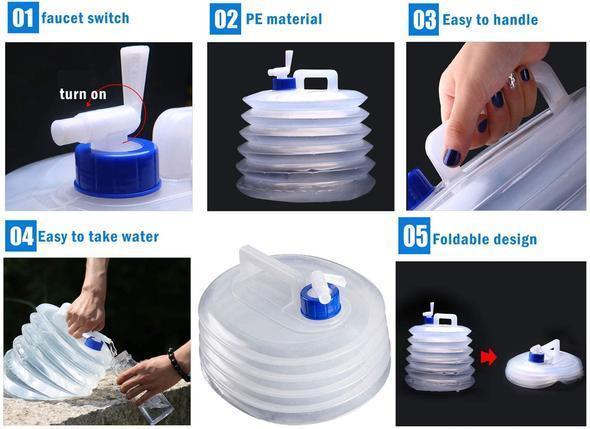 01 faucet switch

turn on

02 PE material

03 Easy to handle

04 Easy to take water

05 Foldable design