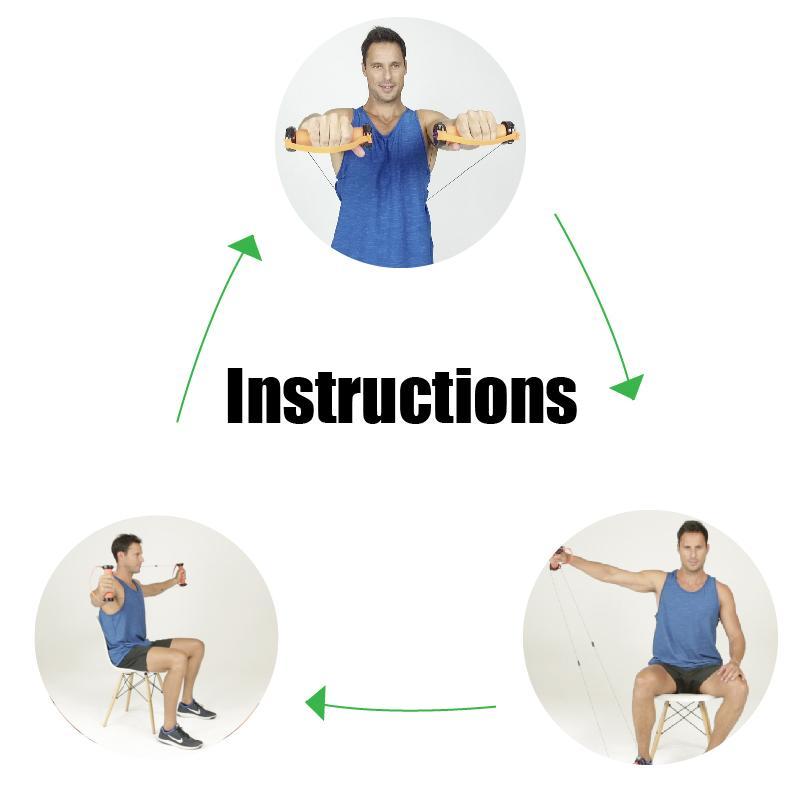 Instructions