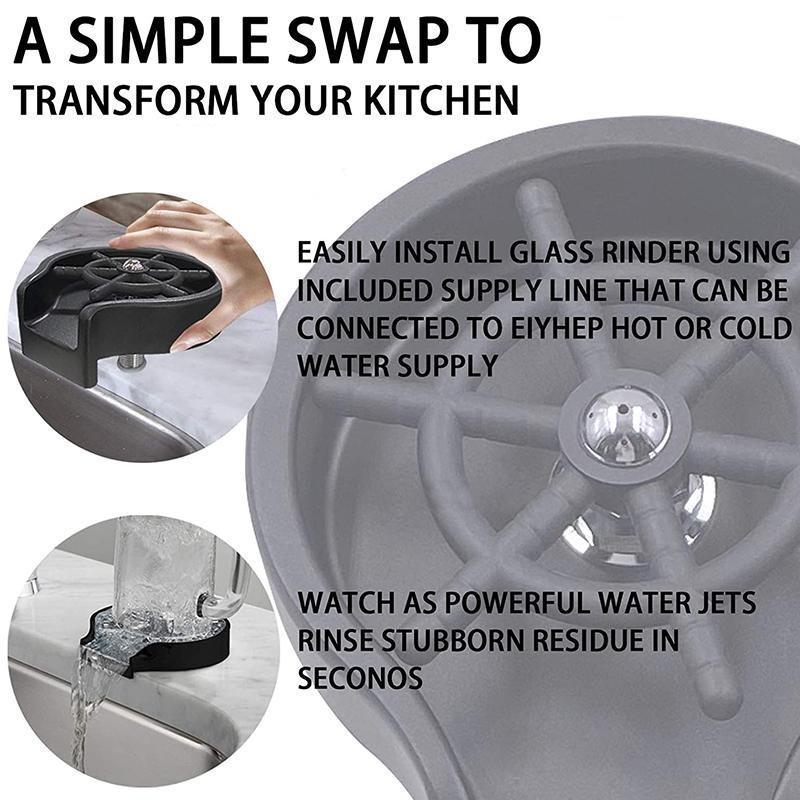 A SIMPLE SWAP TO
TRANSFORM YOUR KITCHEN

EASILY INSTALL GLASS RINDER USING INCLUDED SUPPLY LINE THAT CAN BE CONNECTED TO EIYHEP HOT OR COLD WATER SUPPLY

WATCH AS POWERFUL WATER JETS RINSE STUBBORN RESIDUE IN SECONOS