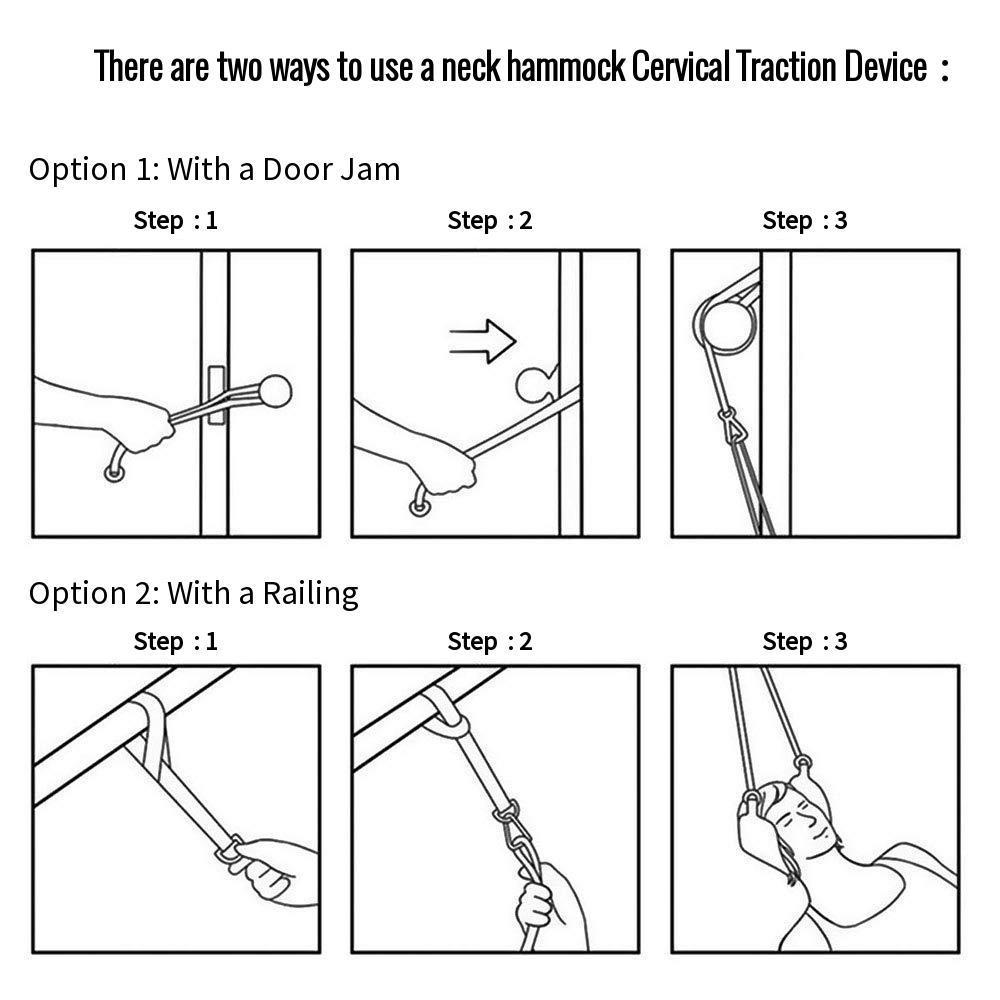 There are two ways to use a neck hammock Cervical Traction Device :

Option 1: With a Door Jam

Step : 1

Step : 2

Step : 3

Option 2: With a Railing

Step : 1

Step : 2

Step : 3