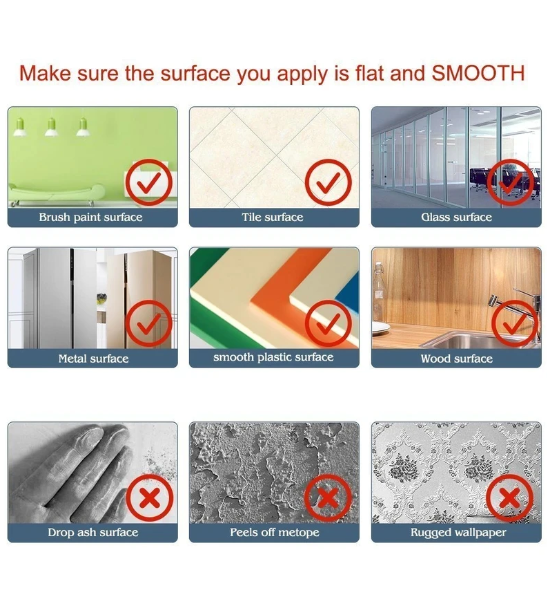 Make sure the surface you apply is flat and SMOOTH

Brush paint surface

Tile surface

Glass surface

Metal surface

smooth plastic surface

Wood surface

Drop ash surface

Peels off metope

Rugged wallpaper