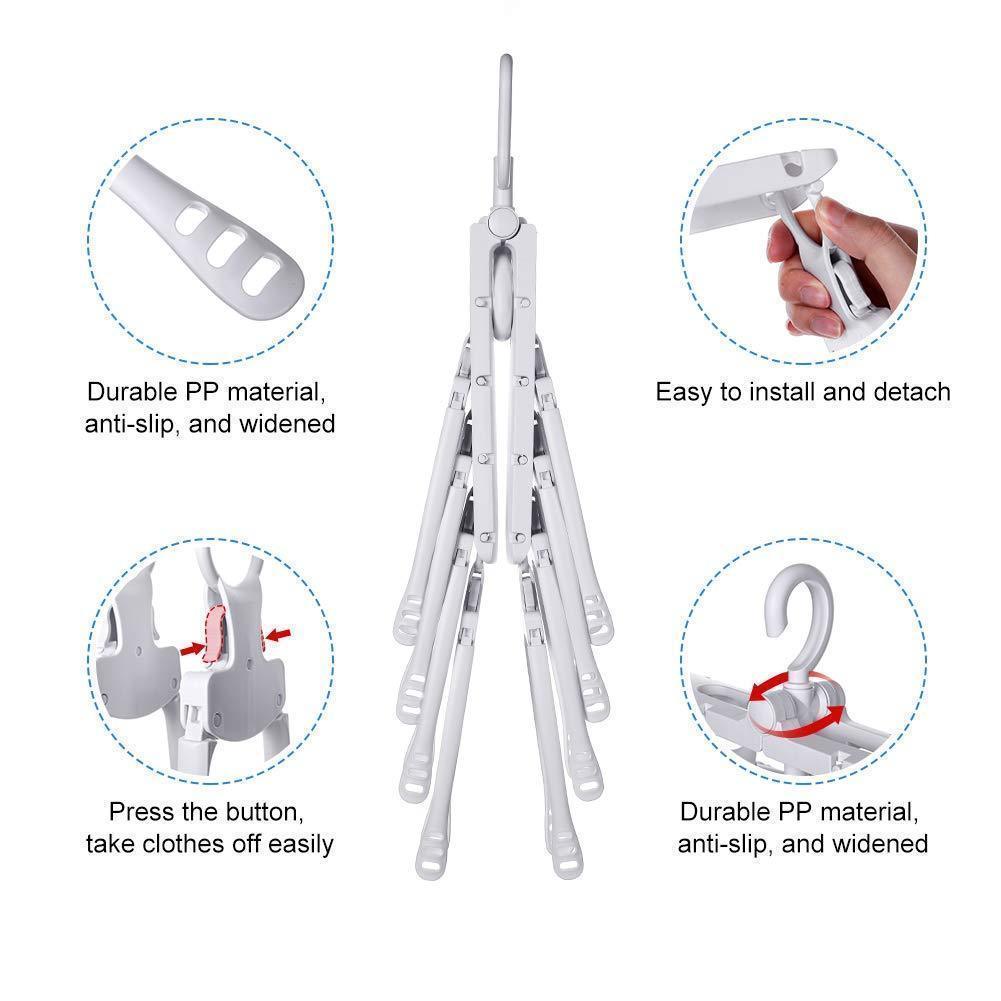 Durable PP material, anti-slip, and widened

Easy to install and detach

Press the button, take clothes off easily

Durable PP material, anti-slip, and widened