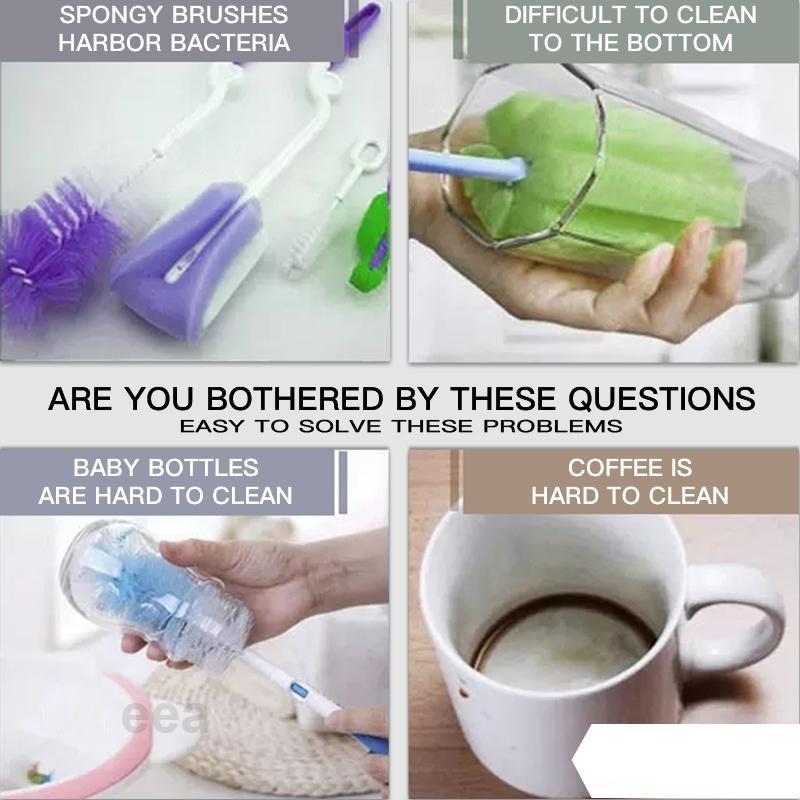 SPONGY BRUSHES HARBOR BACTERIA

DIFFICULT TO CLEAN TO THE BOTTOM

ARE YOU BOTHERED BY THESE QUESTIONS
EASY TO SOLVE THESE PROBLEMS

BABY BOTTLES ARE HARD TO CLEAN

COFFEE IS HARD TO CLEAN

eea