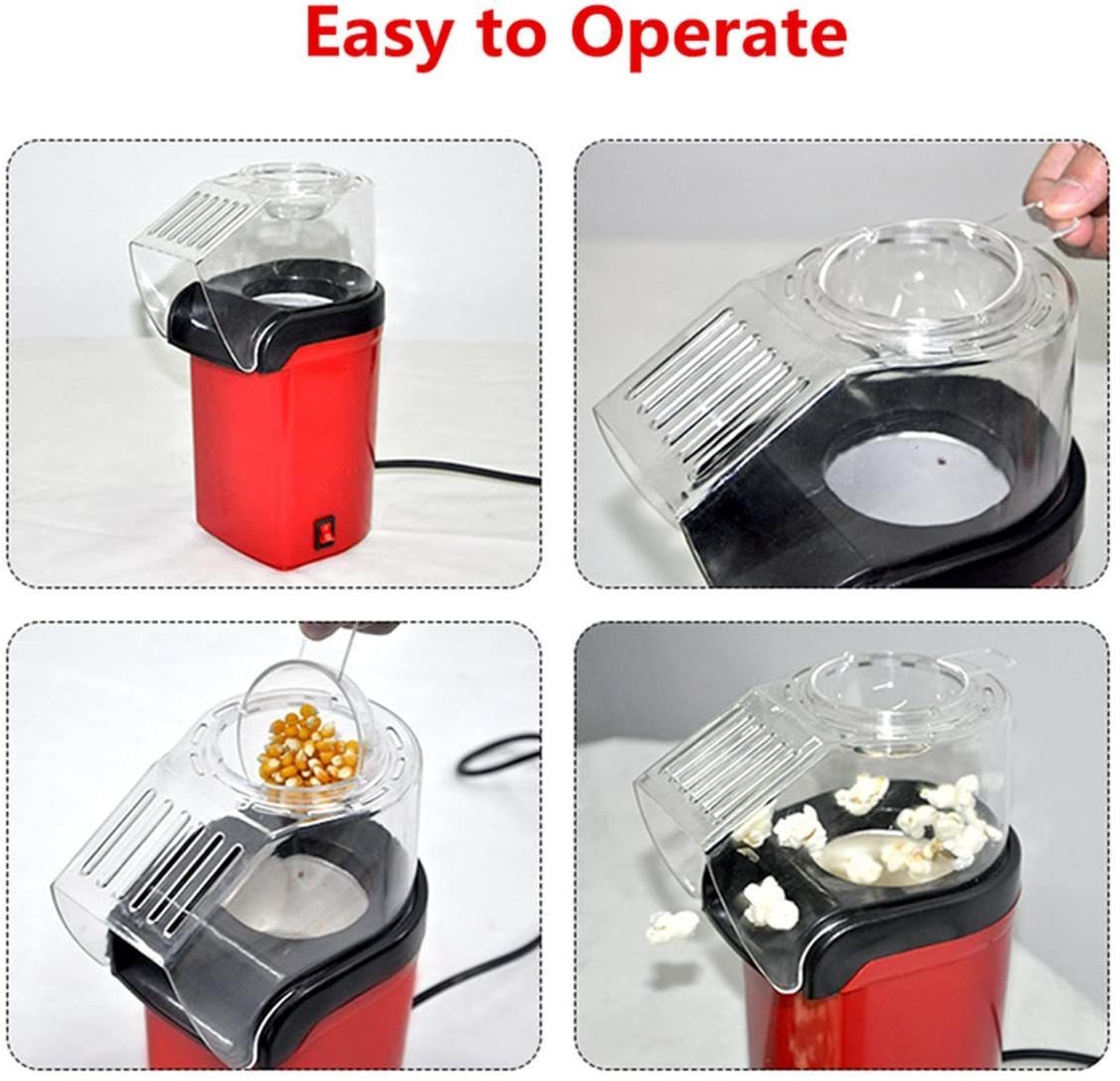 Easy to Operate