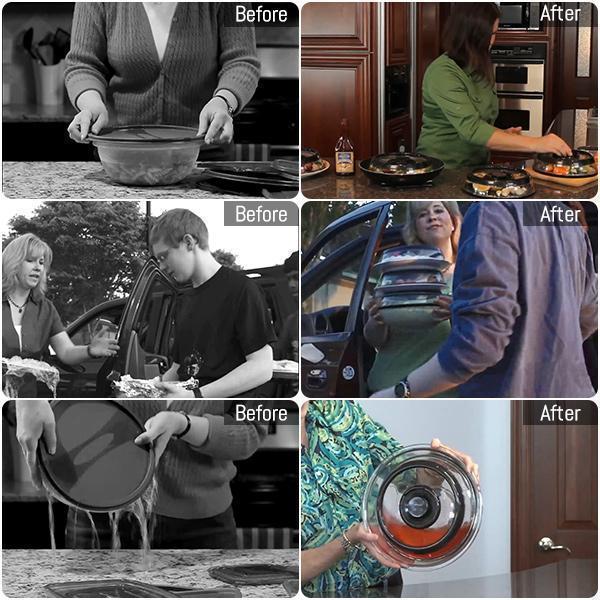 Before

After

Before

After

Before

After