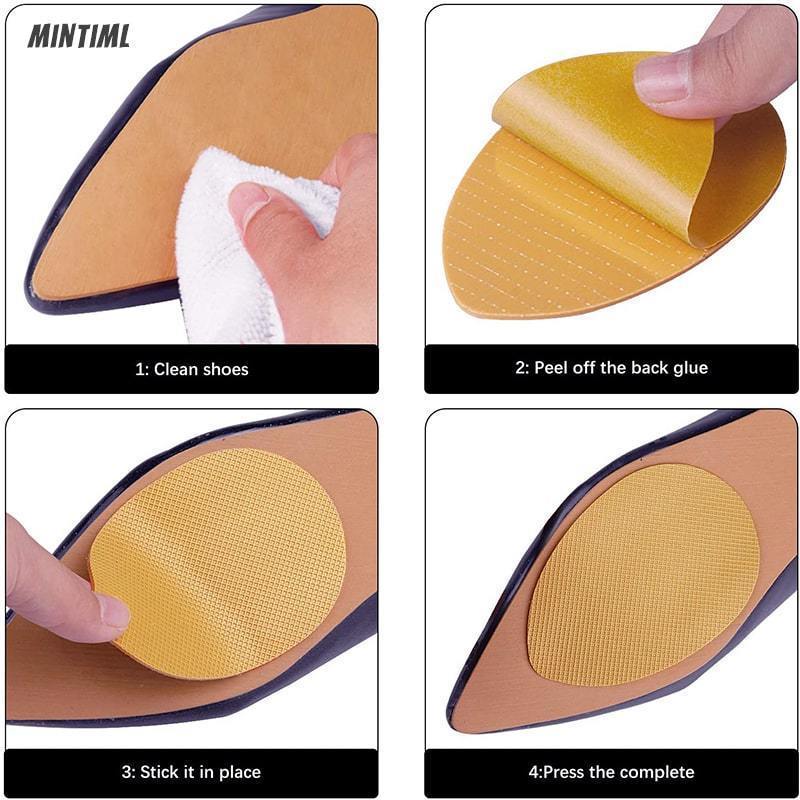 MINTIML

1: Clean shoes

2: Peel off the back glue

3: Stick it in place

4:Press the complete