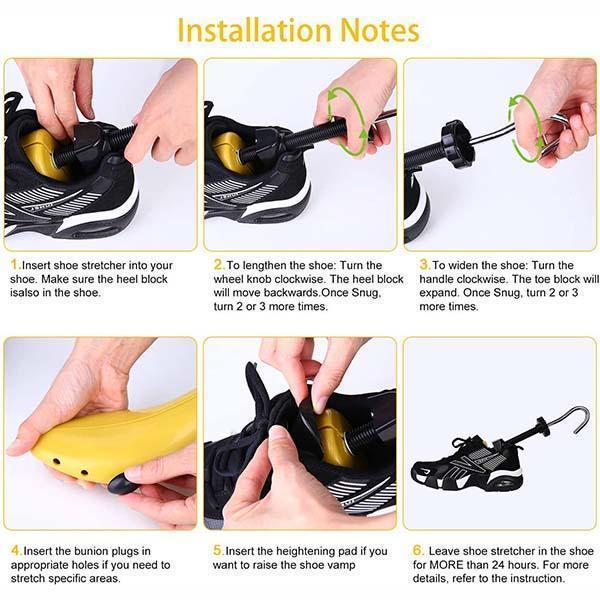 Installation Notes

1.Insert shoe stretcher into your shoe. Make sure the heel block isalso in the shoe.

2.To lengthen the shoe: Turn the wheel knob clockwise. The heel block will move backwards.Once Snug, turn 2 or 3 more times.

3.To widen the shoe: Turn the handle clockwise. The toe block will expand. Once Snug, turn 2 or 3 more times.

4.Insert the bunion plugs in appropriate holes if you need to stretch specific areas.

5.Insert the heightening pad if you want to raise the shoe vamp

6. Leave shoe stretcher in the shoe for MORE than 24 hours. For more details, refer to the instruction.