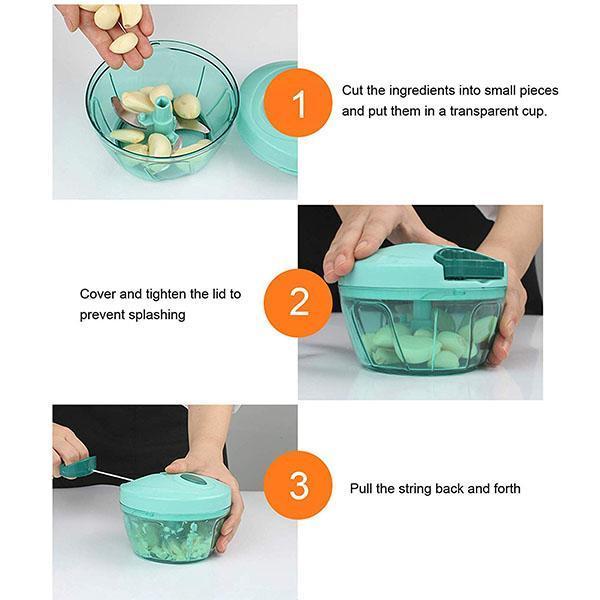 1

Cut the ingredients into small pieces and put them in a transparent cup.

Cover and tighten the lid to prevent splashing

2

3

Pull the string back and forth