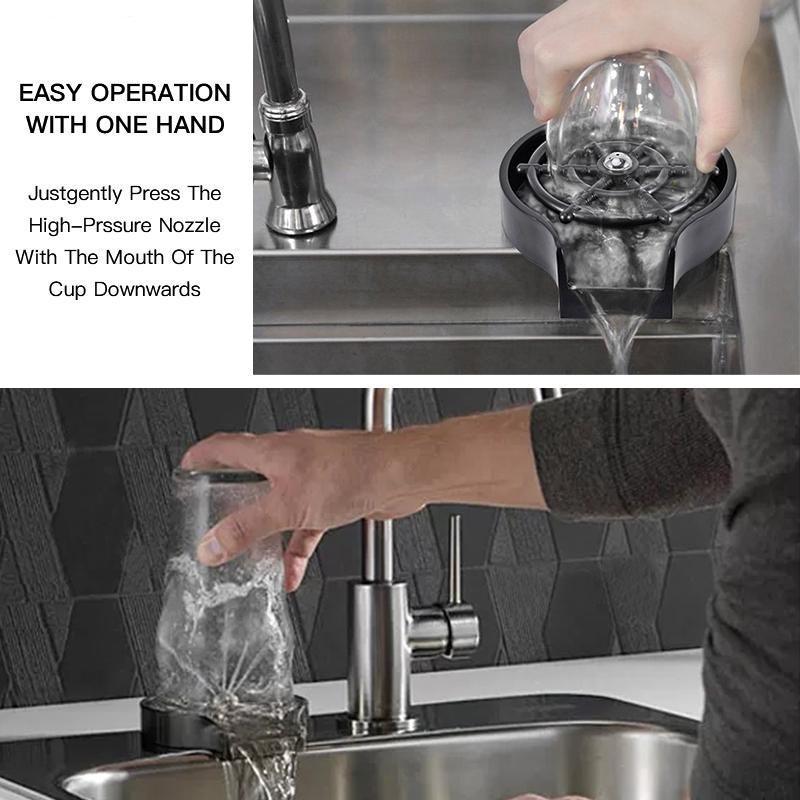 EASY OPERATION WITH ONE HAND

Justgently Press The High-Prssure Nozzle With The Mouth Of The Cup Downwards