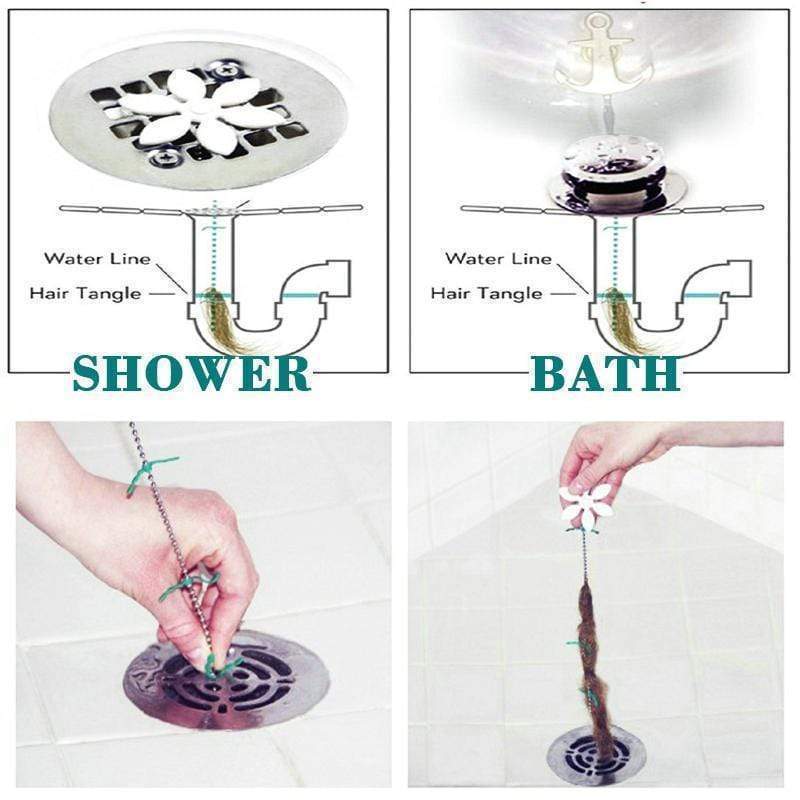 Water Line
Hair Tangle
SHOWER

Water Line
Hair Tangle
BATH