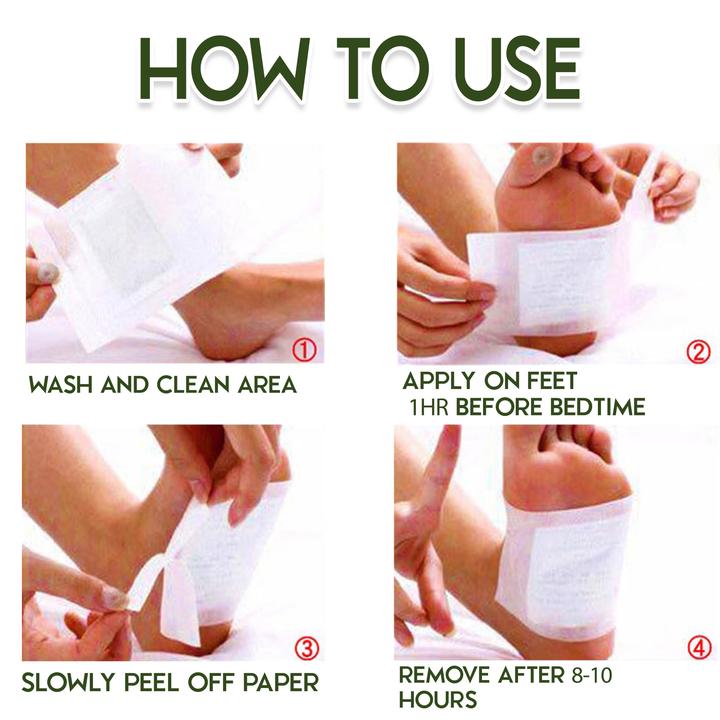 HOW TO USE

①

WASH AND CLEAN AREA

②

APPLY ON FEET
1HR BEFORE BEDTIME

③

SLOWLY PEEL OFF PAPER

④

REMOVE AFTER 8-10 HOURS