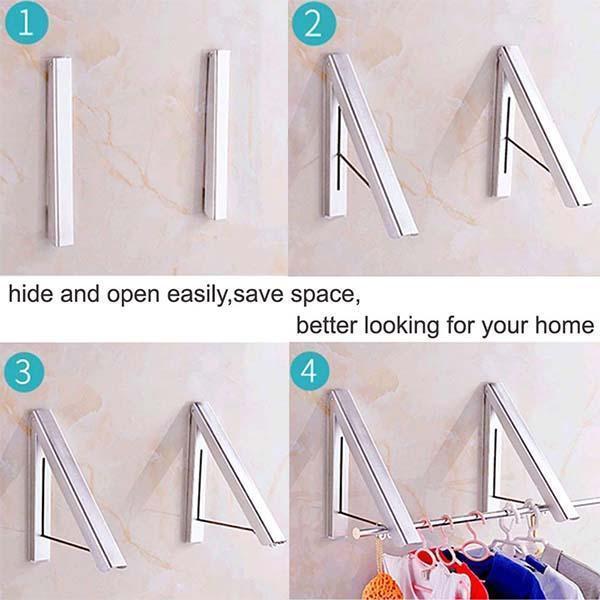 1

2

hide and open easily,save space,
better looking for your home

3

4